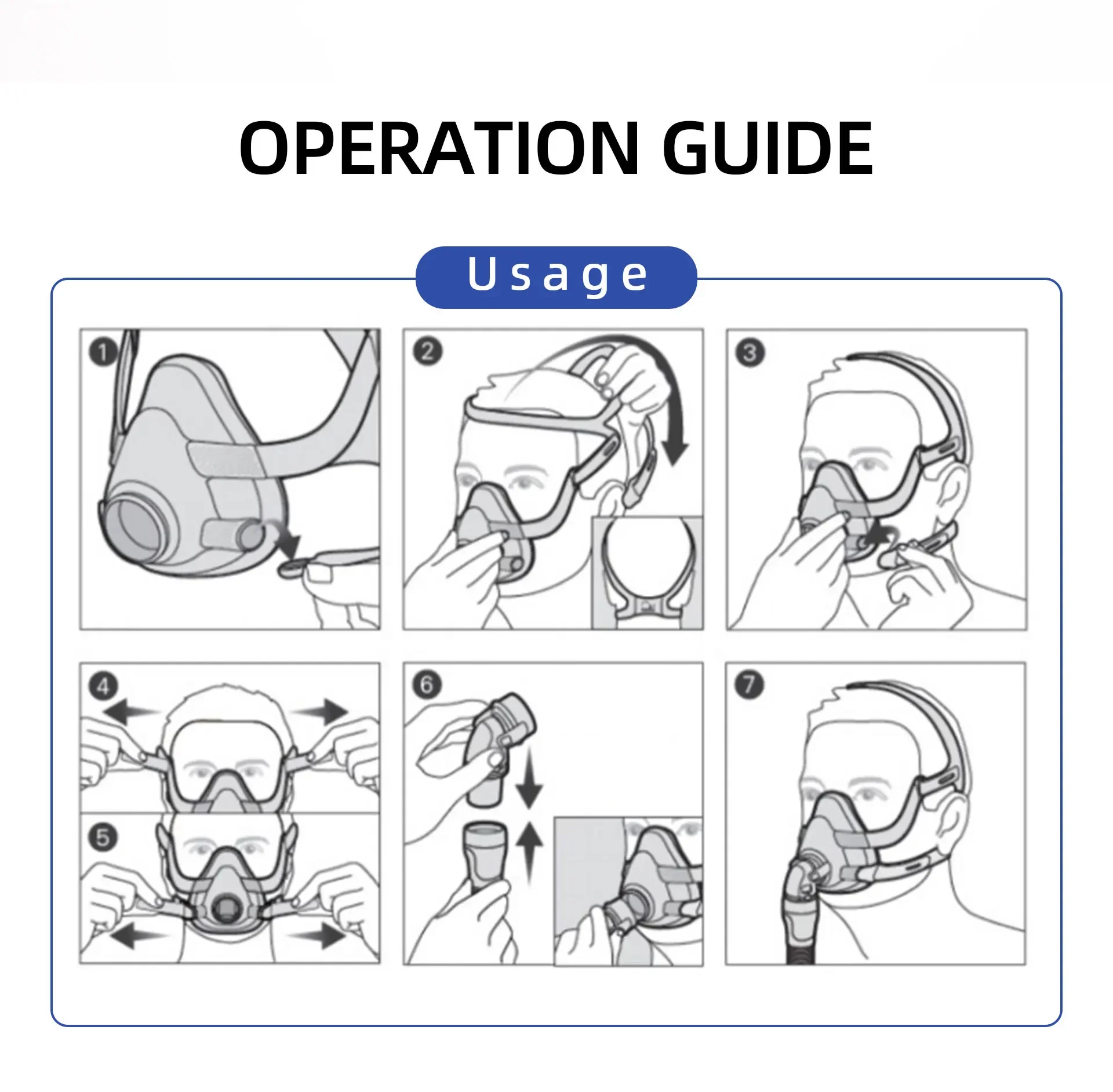 OPERATION GUIDE

Usage

1

2

3

4

5

6

7