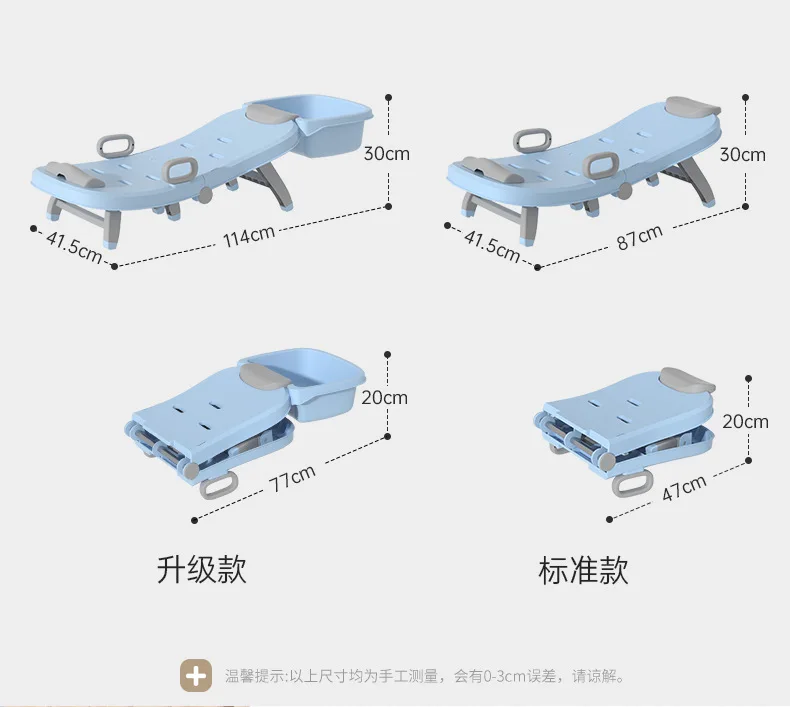 30cm
41.5cm
114cm

30cm
41.5cm
87cm

20cm
77cm

20cm
47cm

升级款

标准款

温馨提示:以上尺寸均为手工测量，会有0-3cm误差，请谅解。