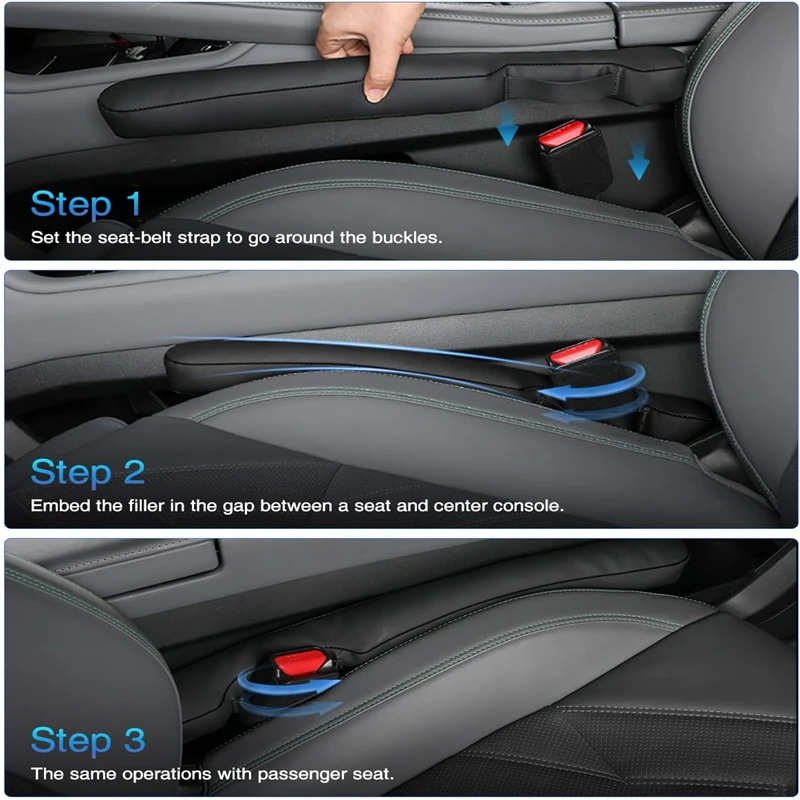 Step 1
Set the seat-belt strap to go around the buckles.

Step 2
Embed the filler in the gap between a seat and center console.

Step 3
The same operations with passenger seat.