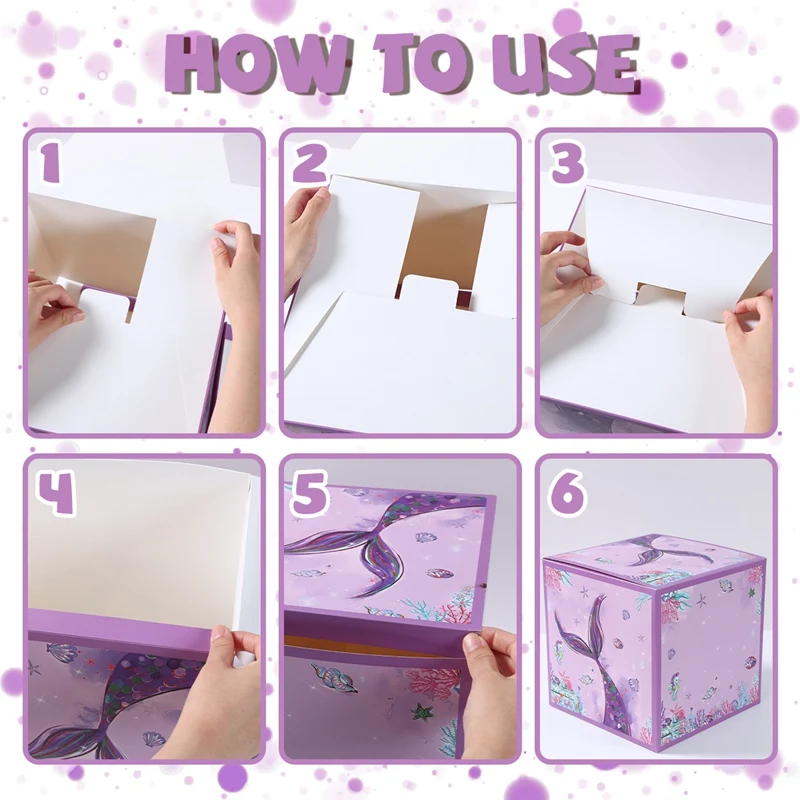 HOW TO USE

1

2

3

4

5

6