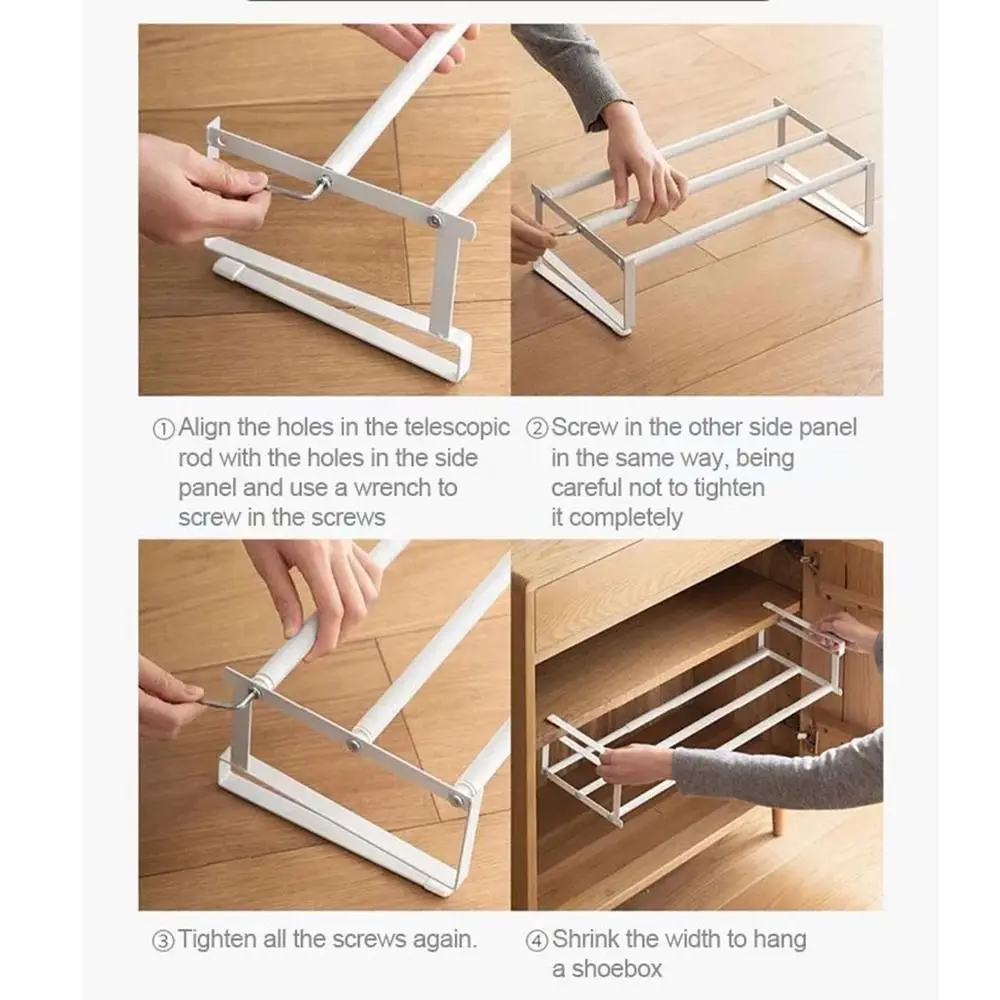 ①Align the holes in the telescopic rod with the holes in the side panel and use a wrench to screw in the screws

②Screw in the other side panel in the same way, being careful not to tighten it completely

③Tighten all the screws again.

④Shrink the width to hang a shoebox