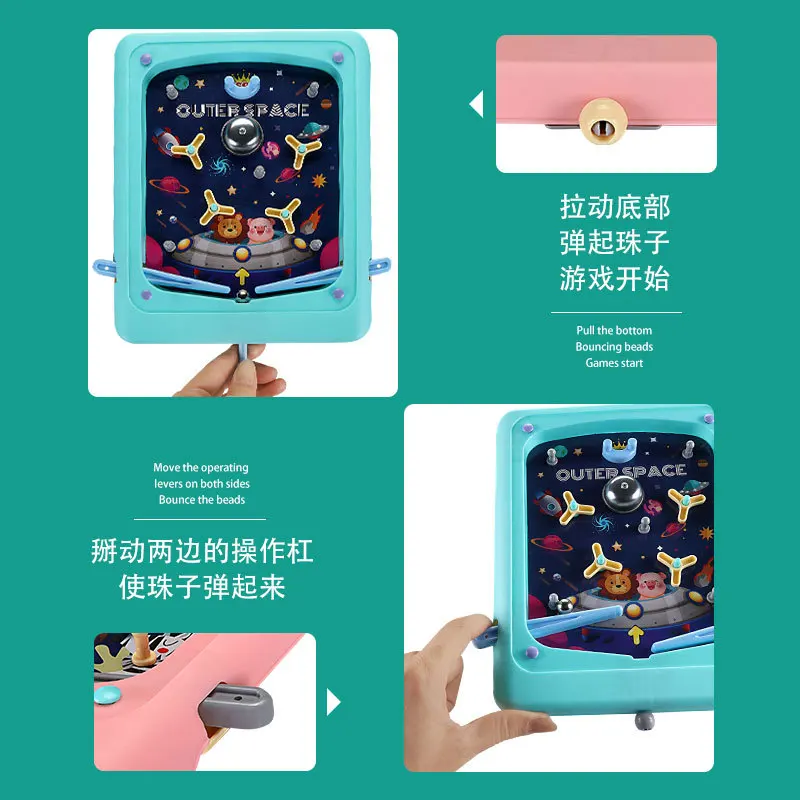 OUTER SPACE

拉动底部
弹起珠子
游戏开始

Pull the bottom
Bouncing beads
Games start

Move the operating
levers on both sides
Bounce the beads

掰动两边的操作杠
使珠子弹起来

OUTER SPACE