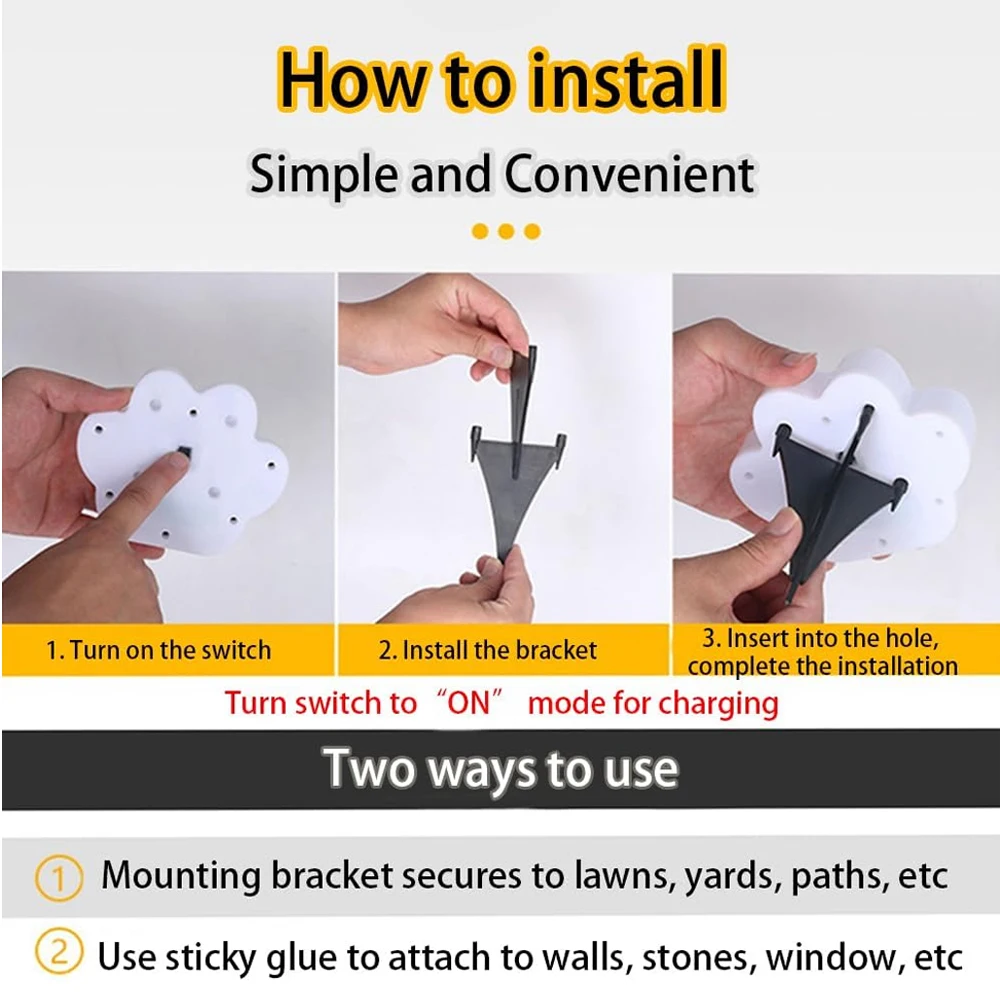 How to install

Simple and Convenient

1. Turn on the switch

2. Install the bracket

3. Insert into the hole, complete the installation

Turn switch to “ON” mode for charging

Two ways to use

① Mounting bracket secures to lawns, yards, paths, etc

② Use sticky glue to attach to walls, stones, window, etc