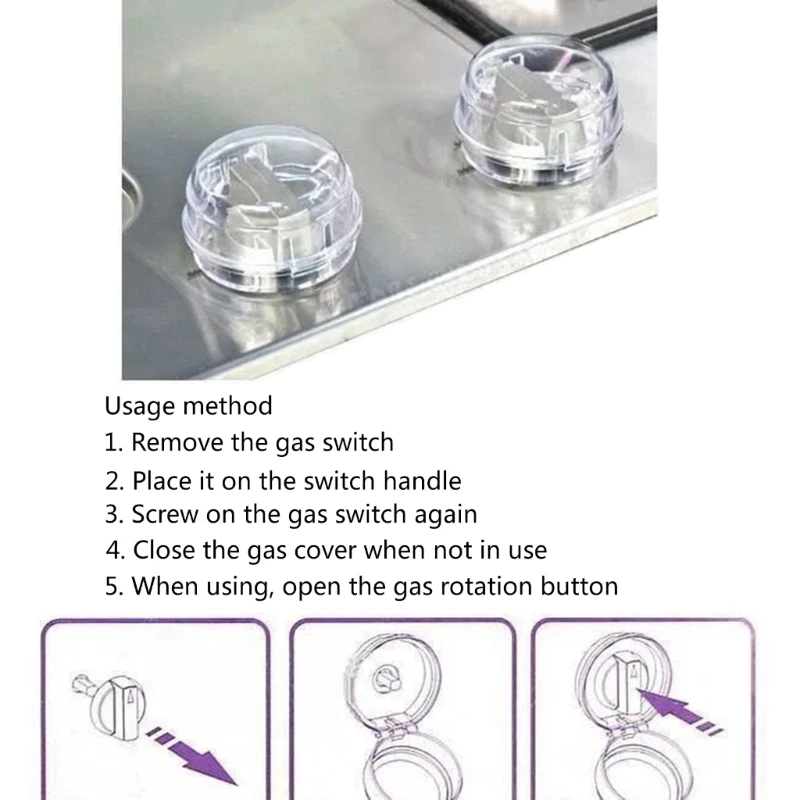 Usage method
1. Remove the gas switch
2. Place it on the switch handle
3. Screw on the gas switch again
4. Close the gas cover when not in use
5. When using, open the gas rotation button