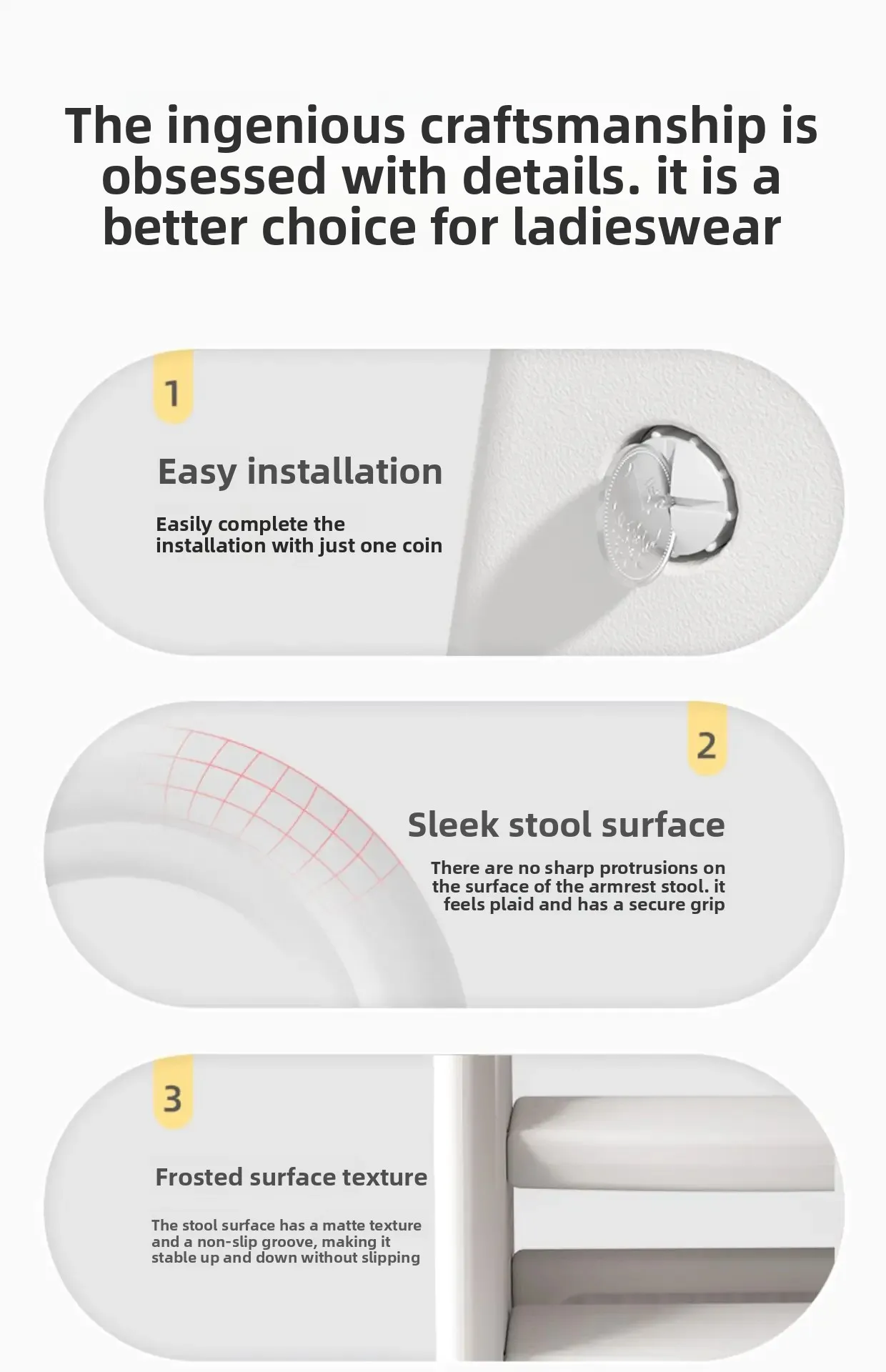 The ingenious craftsmanship is obsessed with details. it is a better choice for ladieswear

1

Easy installation

Easily complete the installation with just one coin

2

Sleek stool surface

There are no sharp protrusions on the surface of the armrest stool. it feels plaid and has a secure grip

3

Frosted surface texture

The stool surface has a matte texture and a non-slip groove, making it stable up and down without slipping