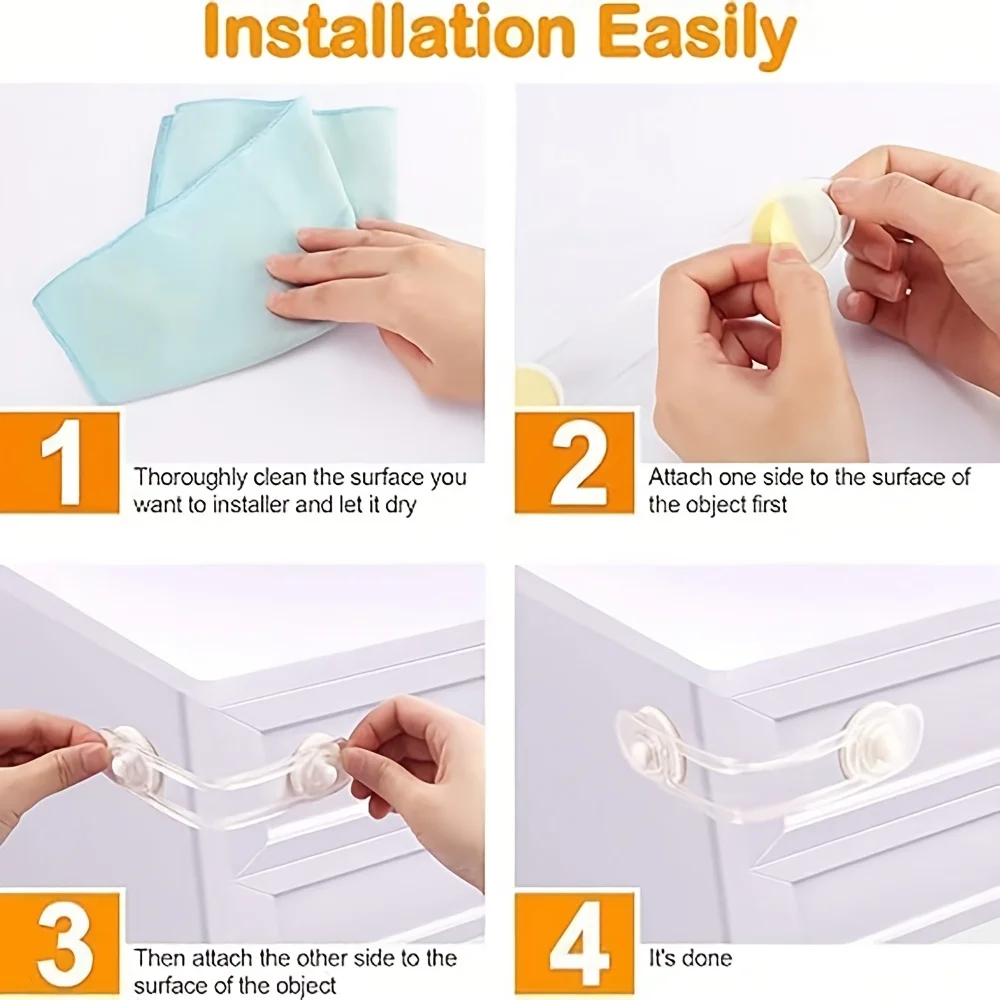 Installation Easily

1

Thoroughly clean the surface you want to installer and let it dry

2

Attach one side to the surface of the object first

3

Then attach the other side to the surface of the object

4

It's done