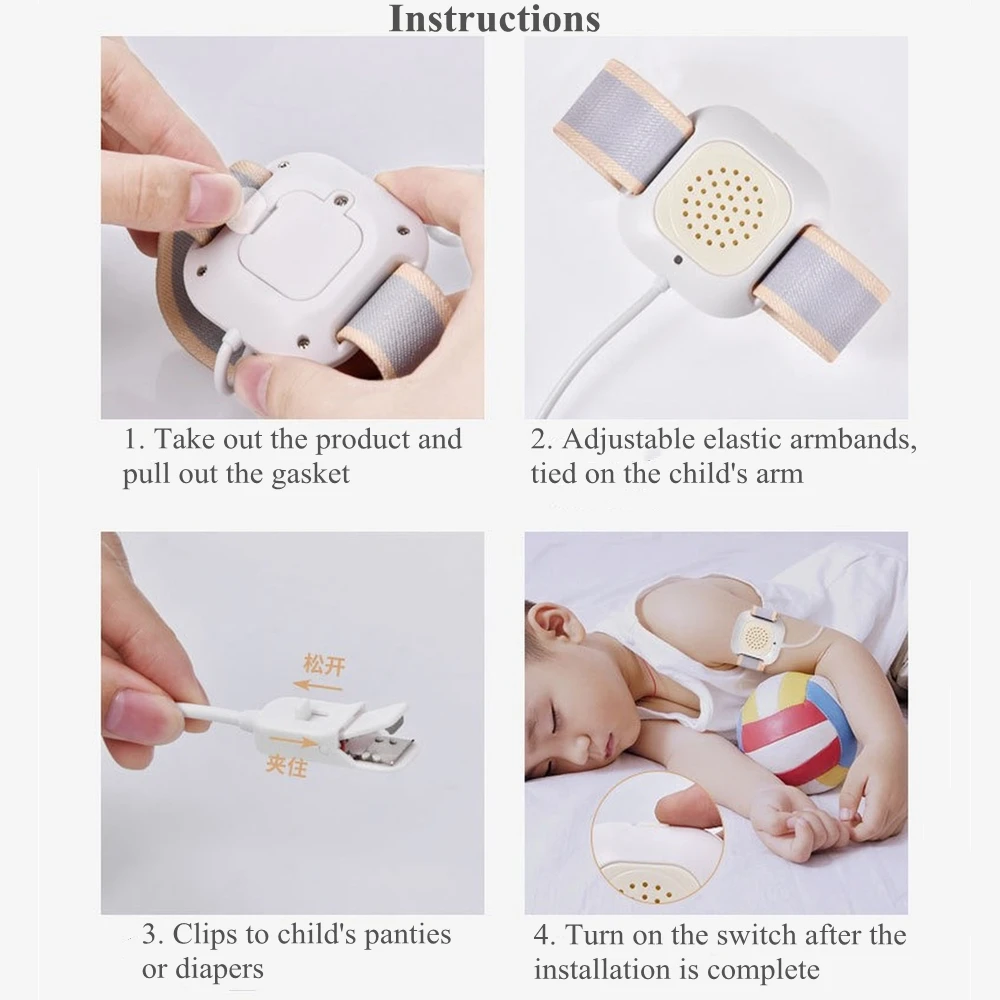 Instructions

1. Take out the product and pull out the gasket

2. Adjustable elastic armbands, tied on the child's arm

松开

夹住

3. Clips to child's panties or diapers

4. Turn on the switch after the installation is complete