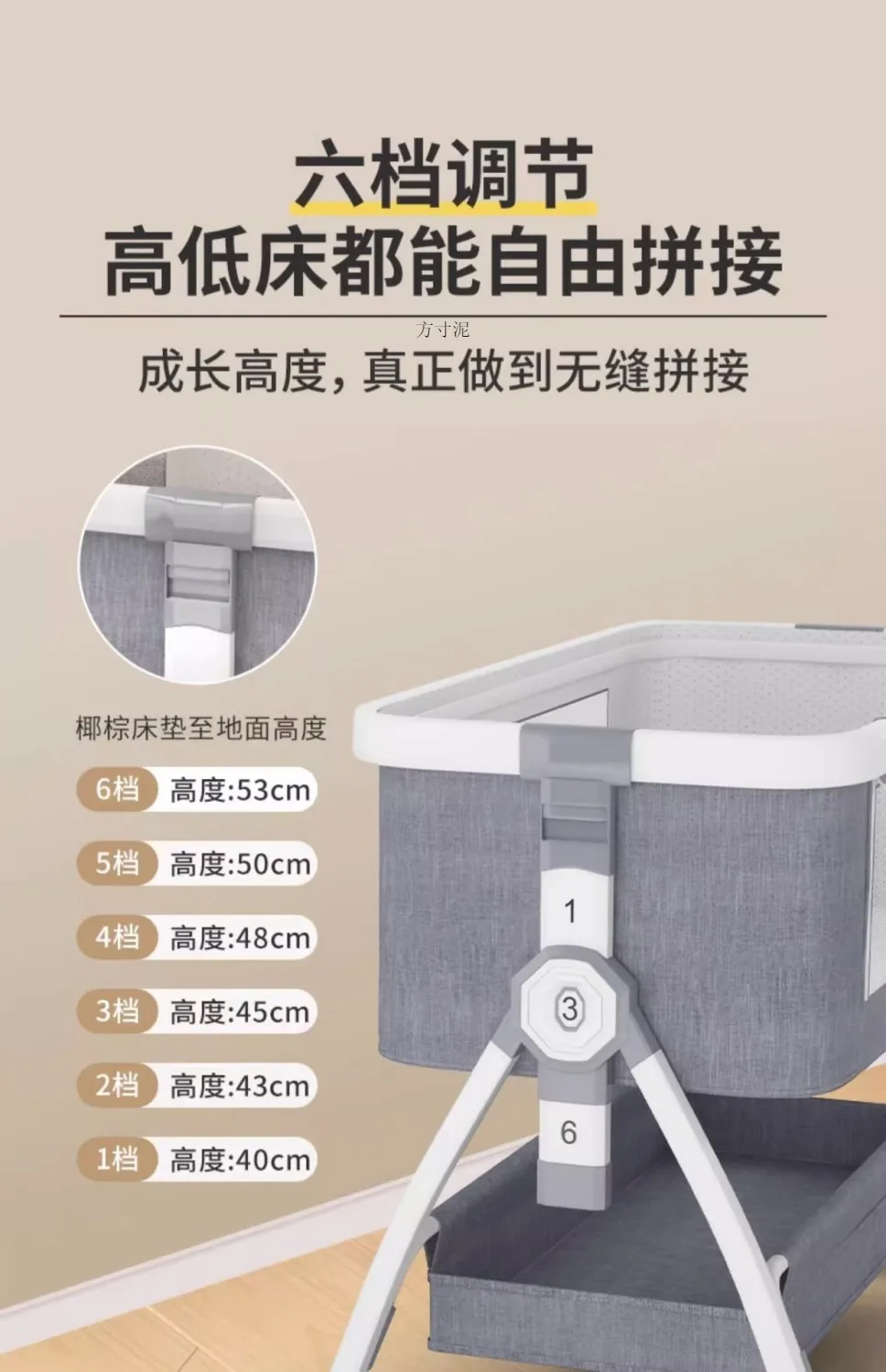 六档调节
高低床都能自由拼接

方寸泥

成长高度，真正做到无缝拼接

椰棕床垫至地面高度

6档 高度:53cm

5档 高度:50cm

4档 高度:48cm

3档 高度:45cm

2档 高度:43cm

1档 高度:40cm

1

3

6