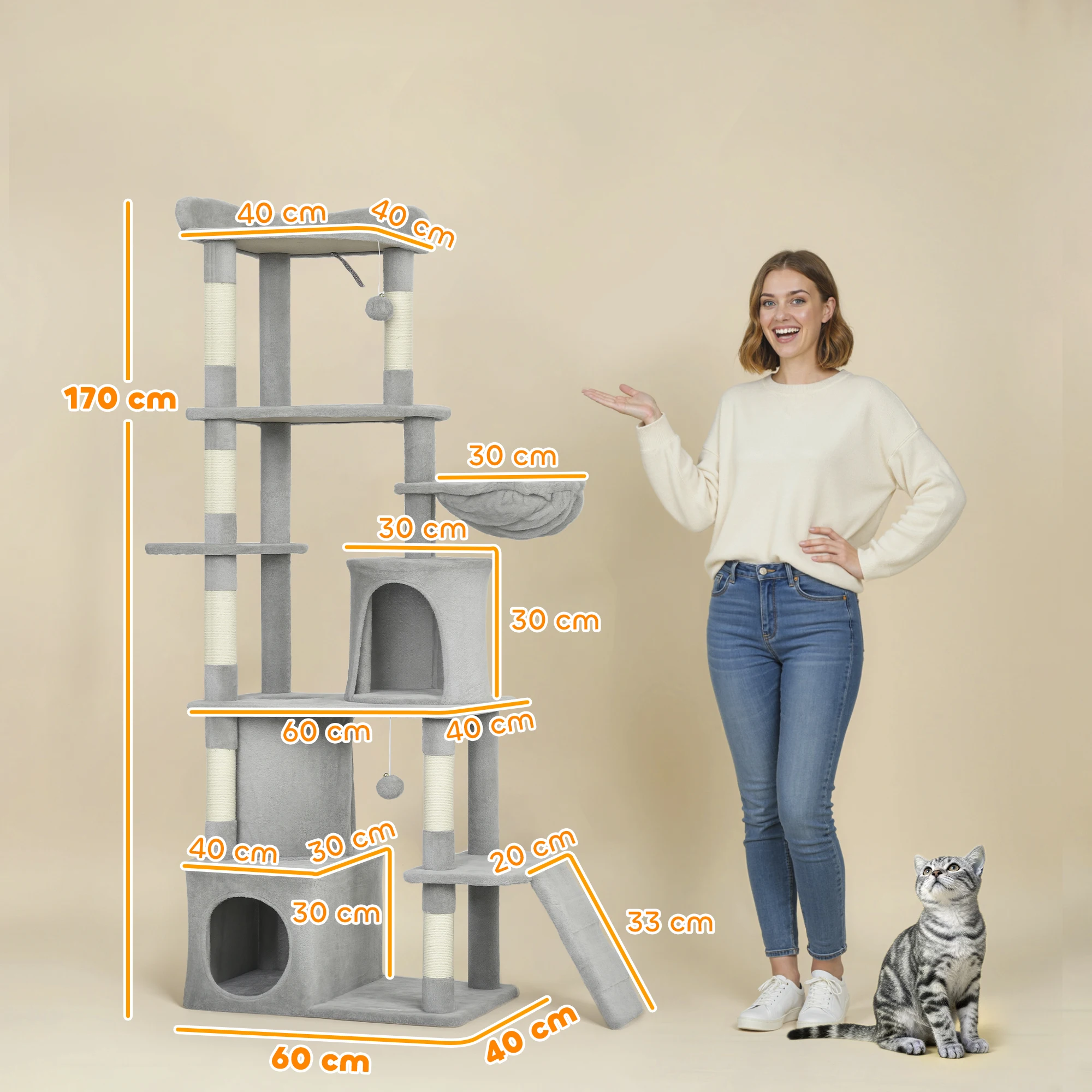 40 cm
40 cm
170 cm
30 cm
30 cm
30 cm
60 cm
40 cm
40 cm
30 cm
20 cm
30 cm
33 cm
60 cm
40 cm