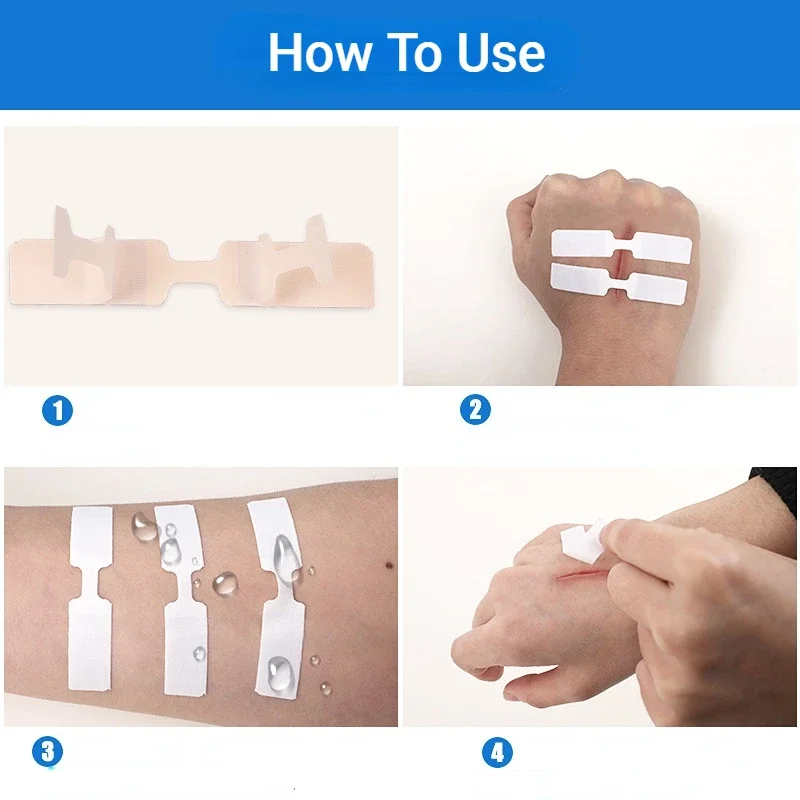 How To Use

1

2

3

4