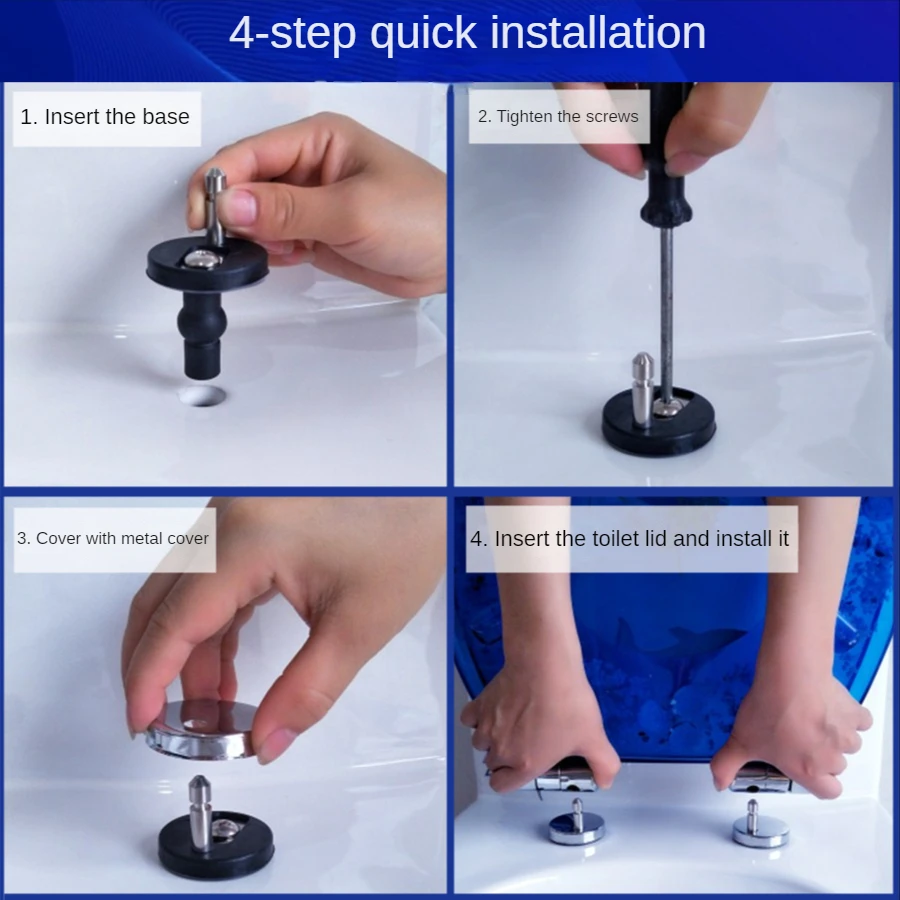 4-step quick installation

1. Insert the base

2. Tighten the screws

3. Cover with metal cover

4. Insert the toilet lid and install it