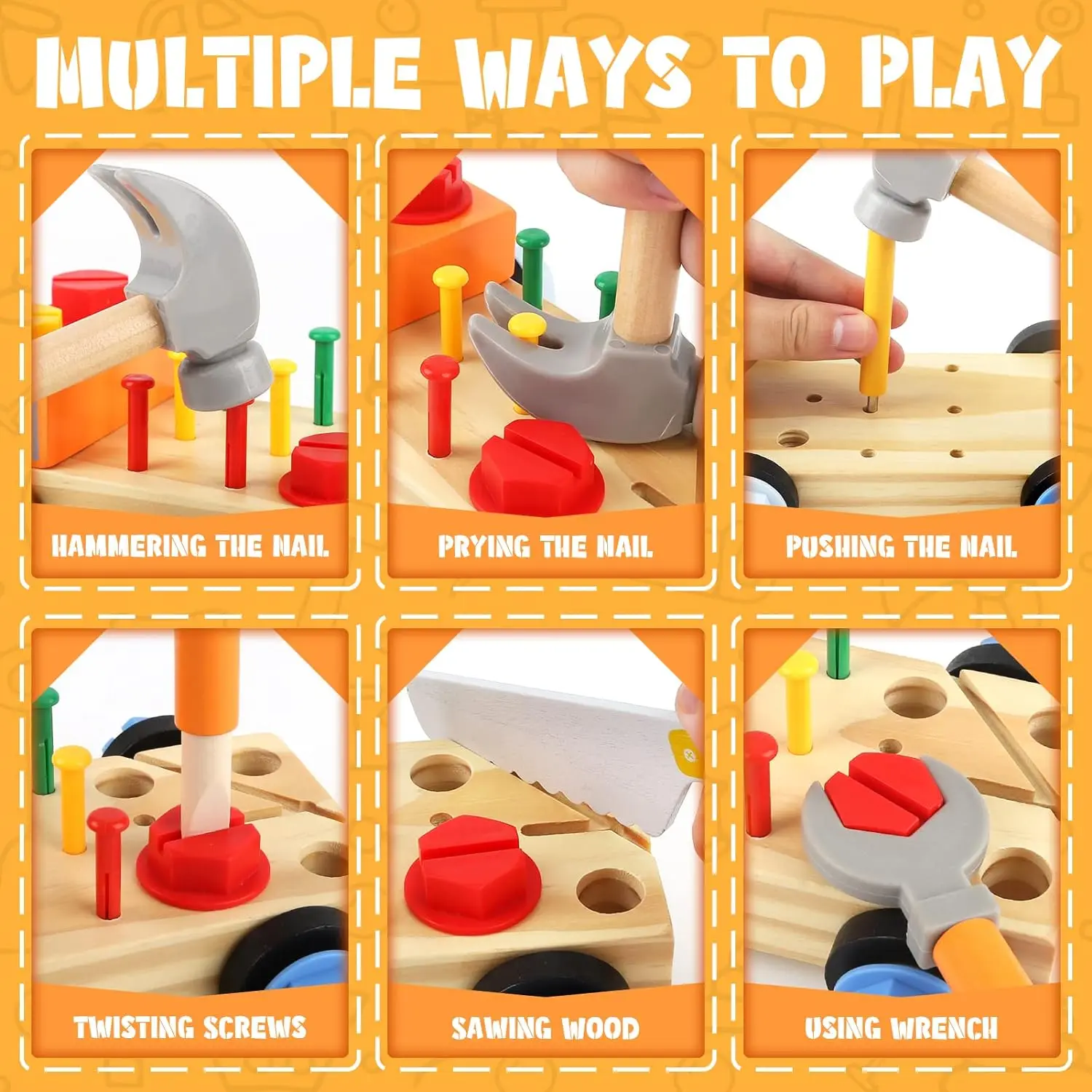 MULTIPLE WAYS TO PLAY

HAMMERING THE NAIL

PRYING THE NAIL

PUSHING THE NAIL

TWISTING SCREWS

SAWING WOOD

USING WRENCH