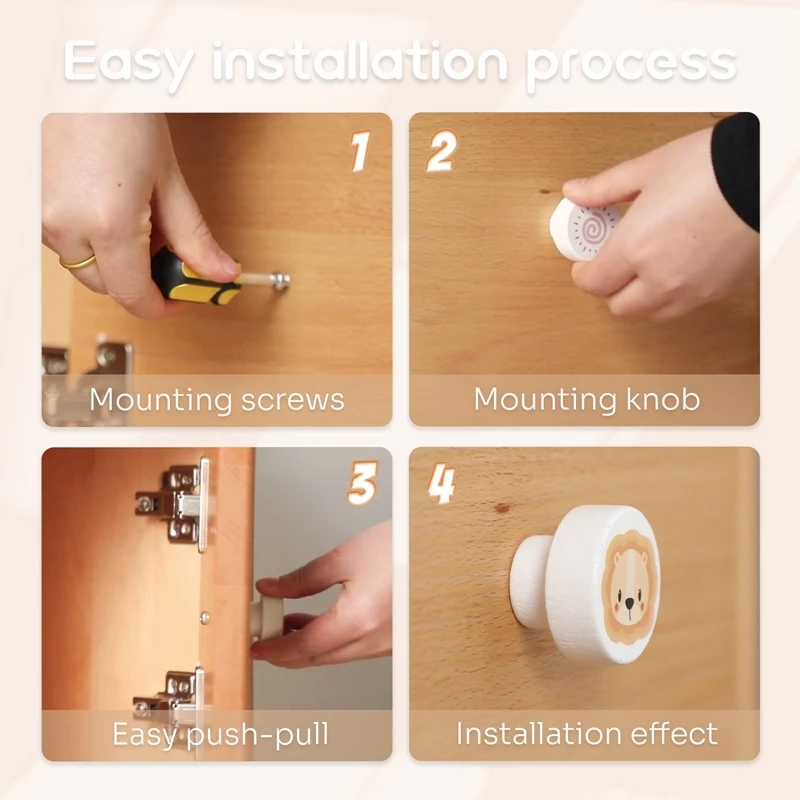 Easy installation process

1

Mounting screws

2

Mounting knob

3

Easy push-pull

4

Installation effect