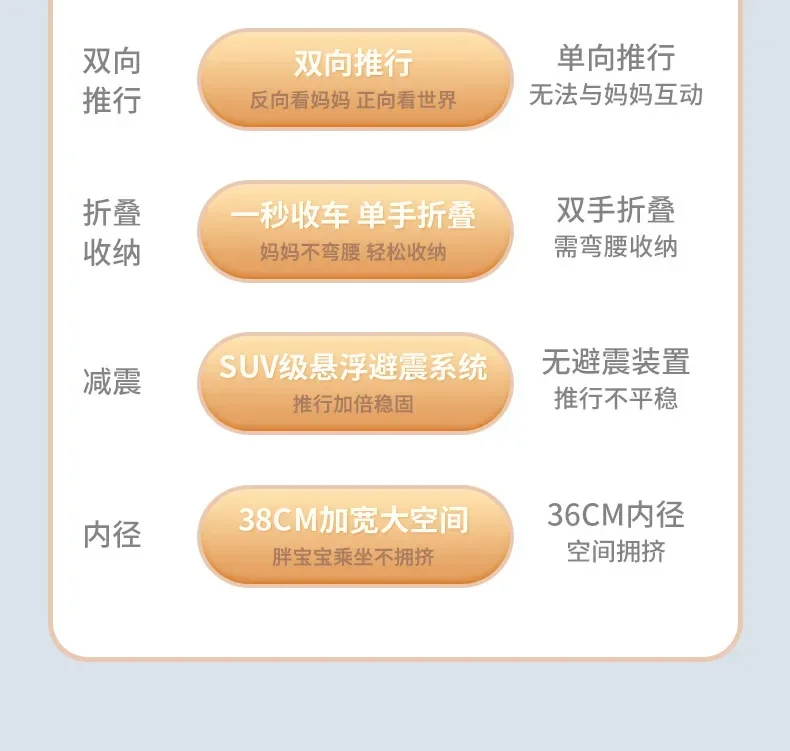 双向推行

双向推行
反向看妈妈 正向看世界

单向推行
无法与妈妈互动

折叠收纳

一秒收车 单手折叠
妈妈不弯腰 轻松收纳

双手折叠
需弯腰收纳

减震

SUV级悬浮避震系统
推行加倍稳固

无避震装置
推行不平稳

内径

38CM加宽大空间
胖宝宝乘坐不拥挤

36CM内径
空间拥挤