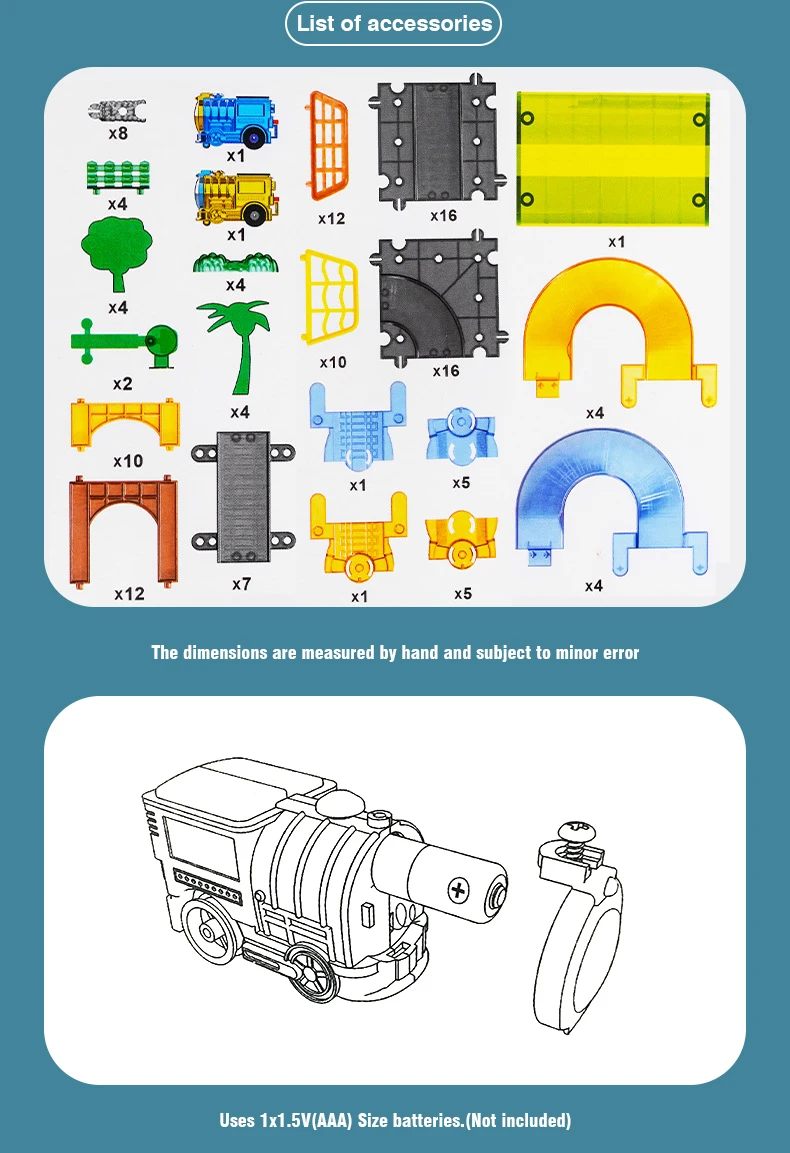 List of accessories

x8

x4

x4

x2

x10

x12

x1

x1

x4

x4

x7

x12

x10

x1

x1

x16

x16

x5

x5

x1

x4

x4

The dimensions are measured by hand and subject to minor error

Uses 1x1.5V(AAA) Size batteries.(Not included)