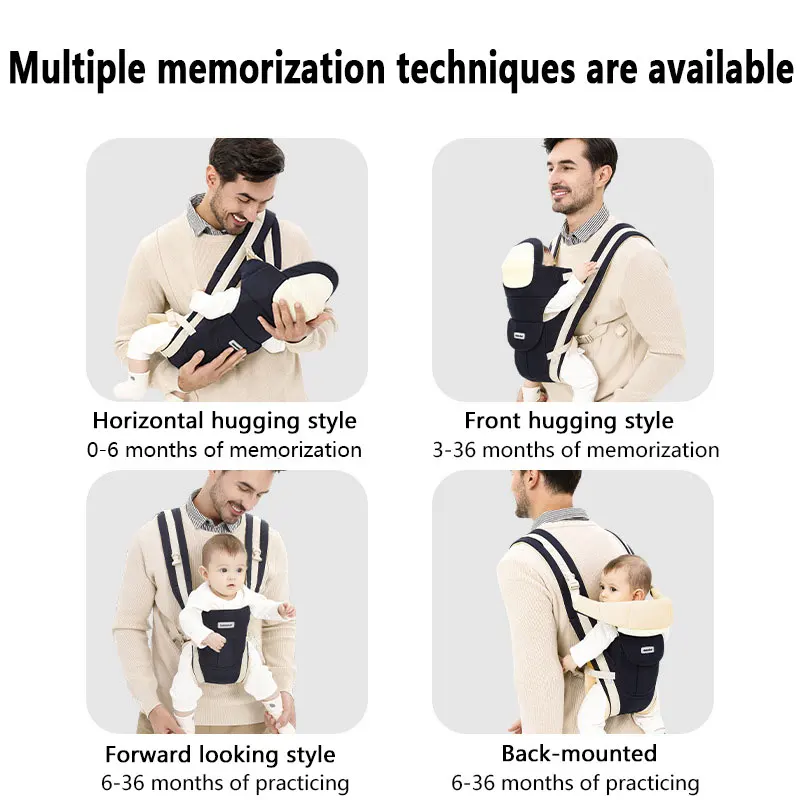 Multiple memorization techniques are available

Horizontal hugging style
0-6 months of memorization

Front hugging style
3-36 months of memorization

Forward looking style
6-36 months of practicing

Back-mounted
6-36 months of practicing