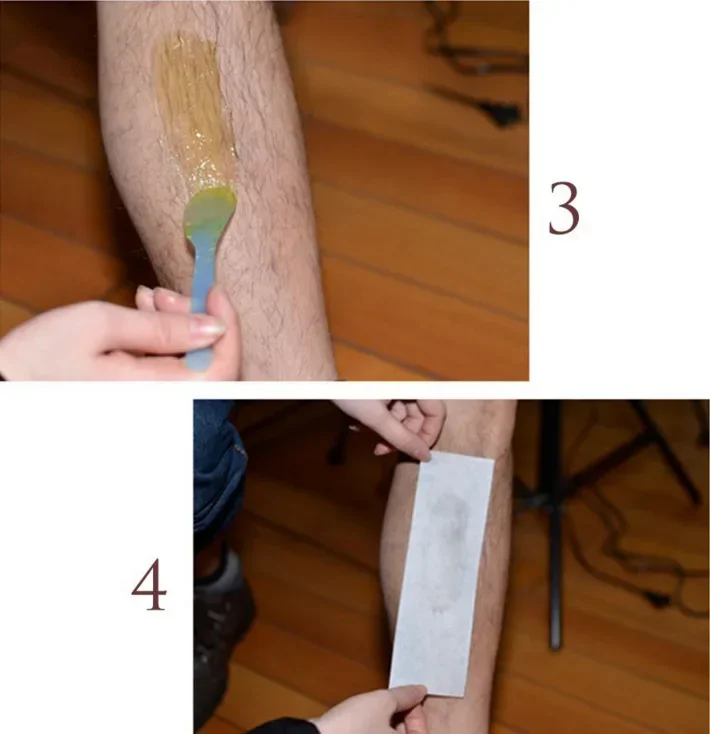 3

4