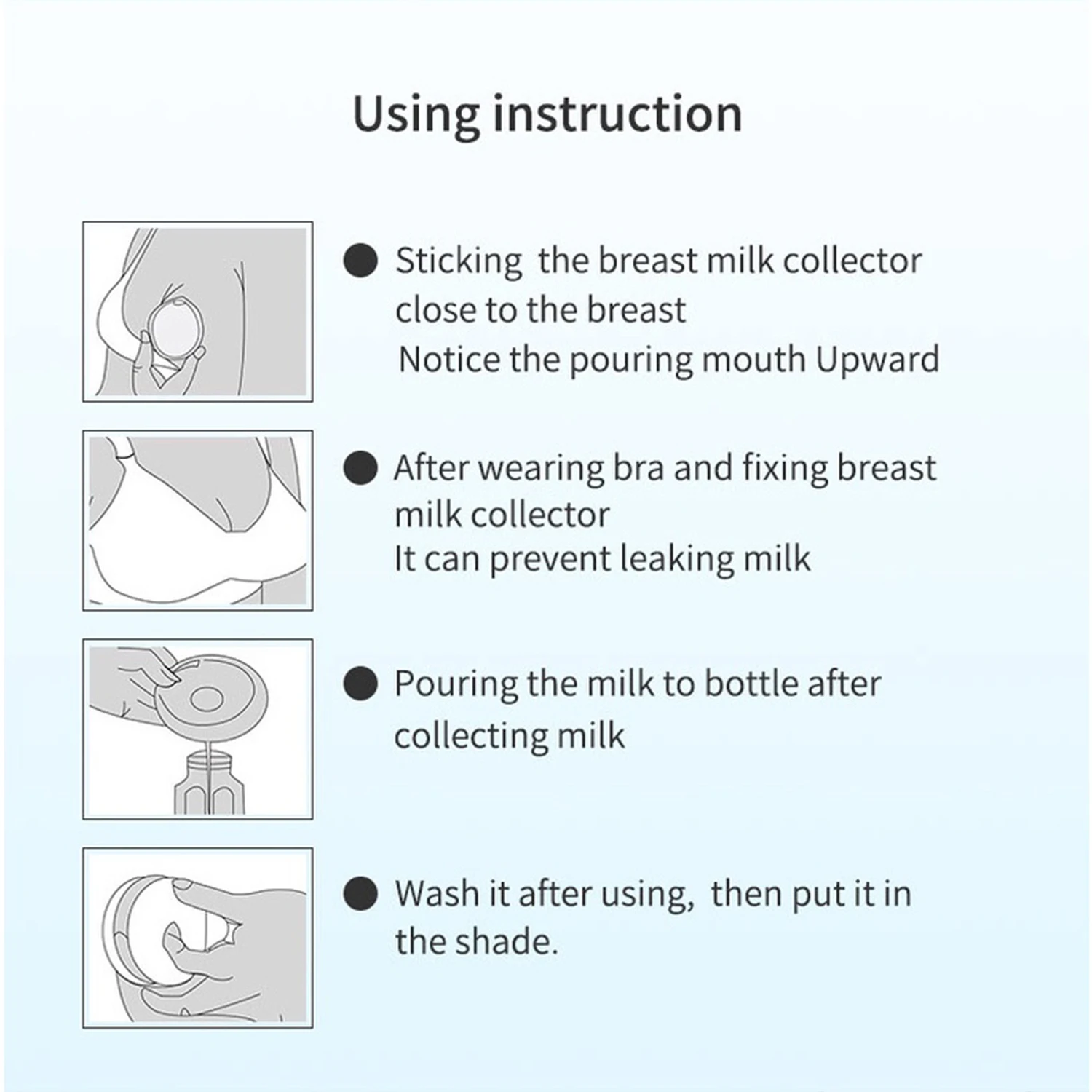 Using instruction

● Sticking the breast milk collector close to the breast
Notice the pouring mouth Upward

● After wearing bra and fixing breast milk collector
It can prevent leaking milk

● Pouring the milk to bottle after collecting milk

● Wash it after using, then put it in the shade.