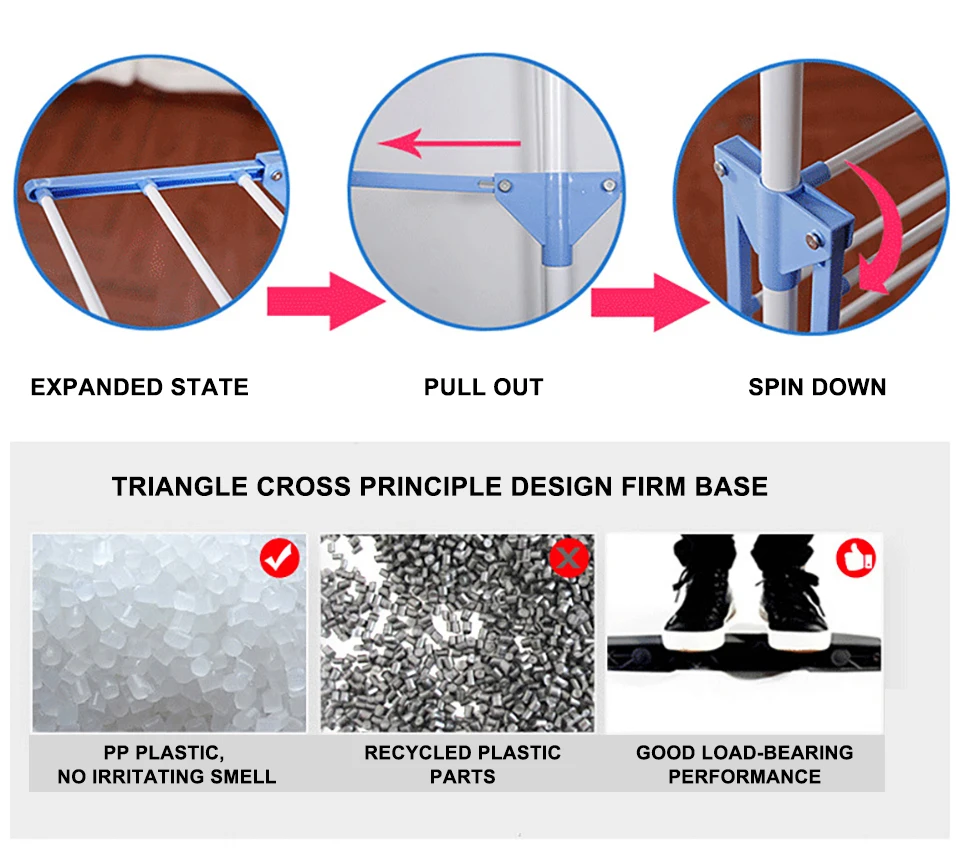 EXPANDED STATE

PULL OUT

SPIN DOWN

TRIANGLE CROSS PRINCIPLE DESIGN FIRM BASE

PP PLASTIC, NO IRRITATING SMELL

RECYCLED PLASTIC PARTS

GOOD LOAD-BEARING PERFORMANCE