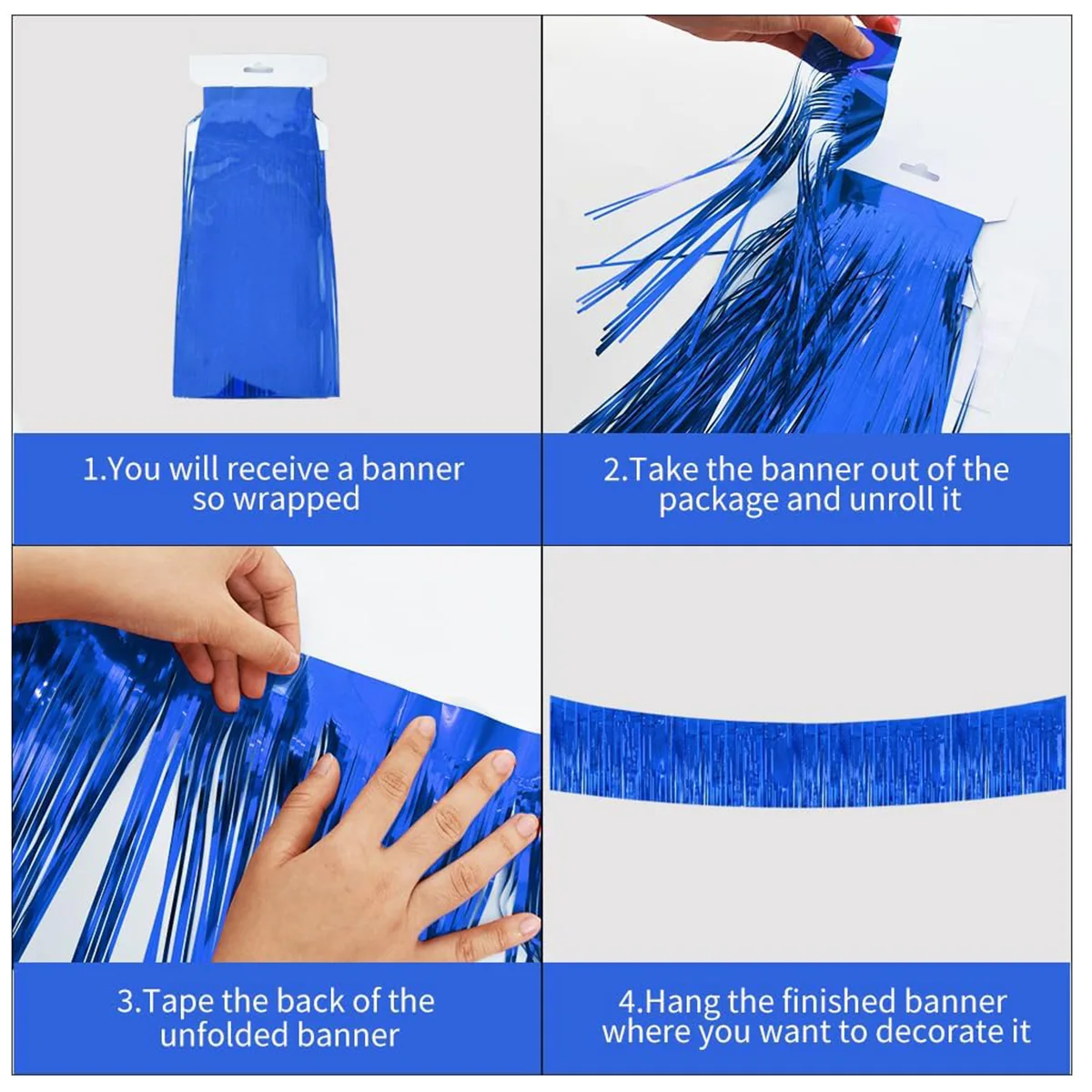 1.You will receive a banner so wrapped

2.Take the banner out of the package and unroll it

3.Tape the back of the unfolded banner

4.Hang the finished banner where you want to decorate it