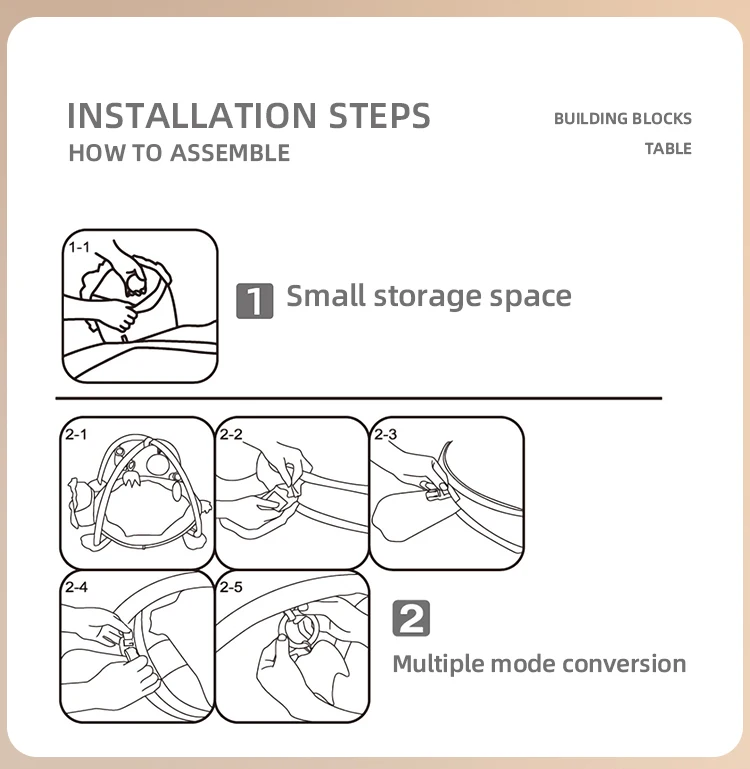 INSTALLATION STEPS
HOW TO ASSEMBLE

BUILDING BLOCKS
TABLE

1-1

1 Small storage space

2-1

2-2

2-3

2-4

2-5

2 Multiple mode conversion