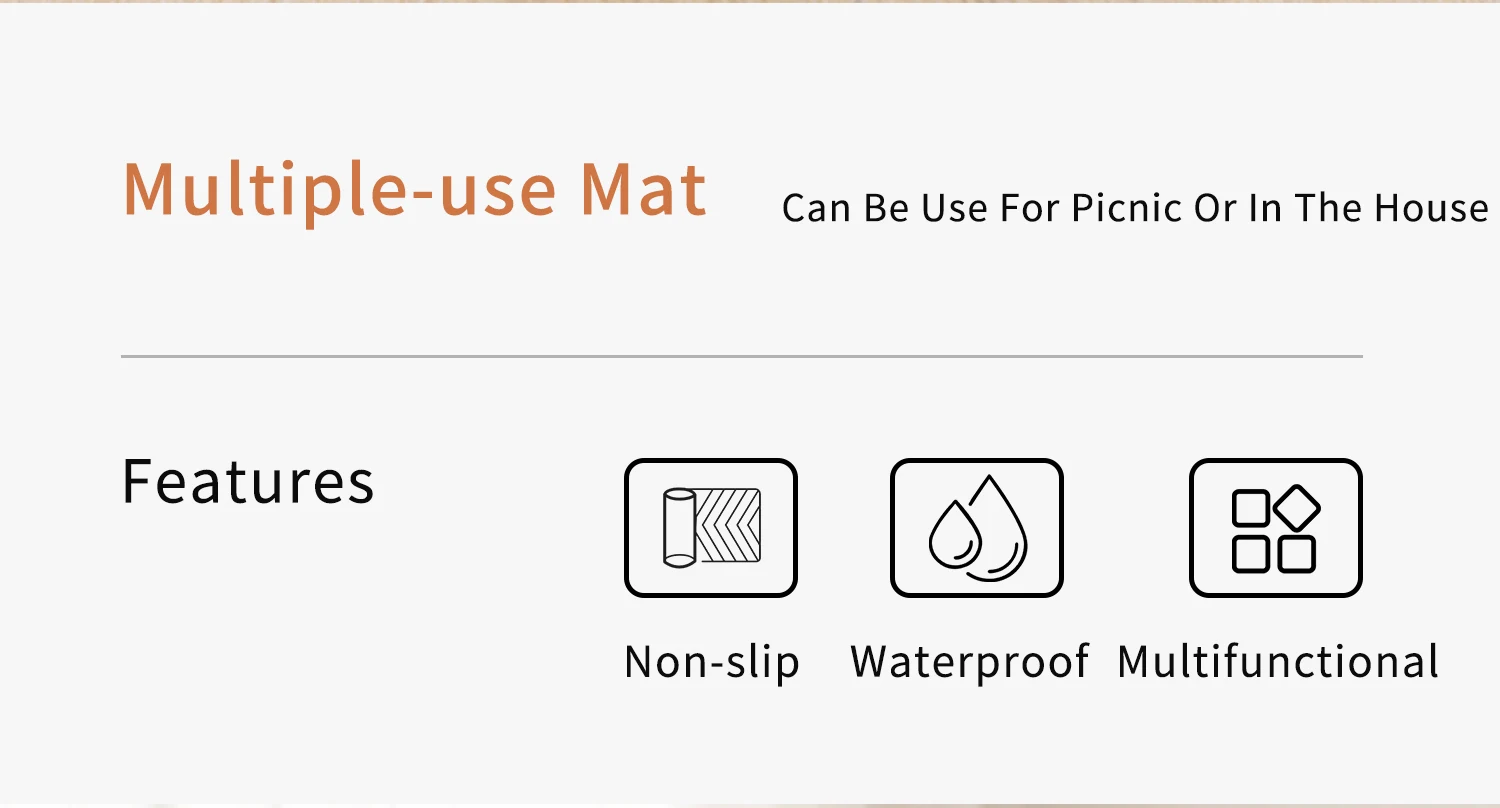 Multiple-use Mat

Can Be Use For Picnic Or In The House

Features

Non-slip

Waterproof

Multifunctional