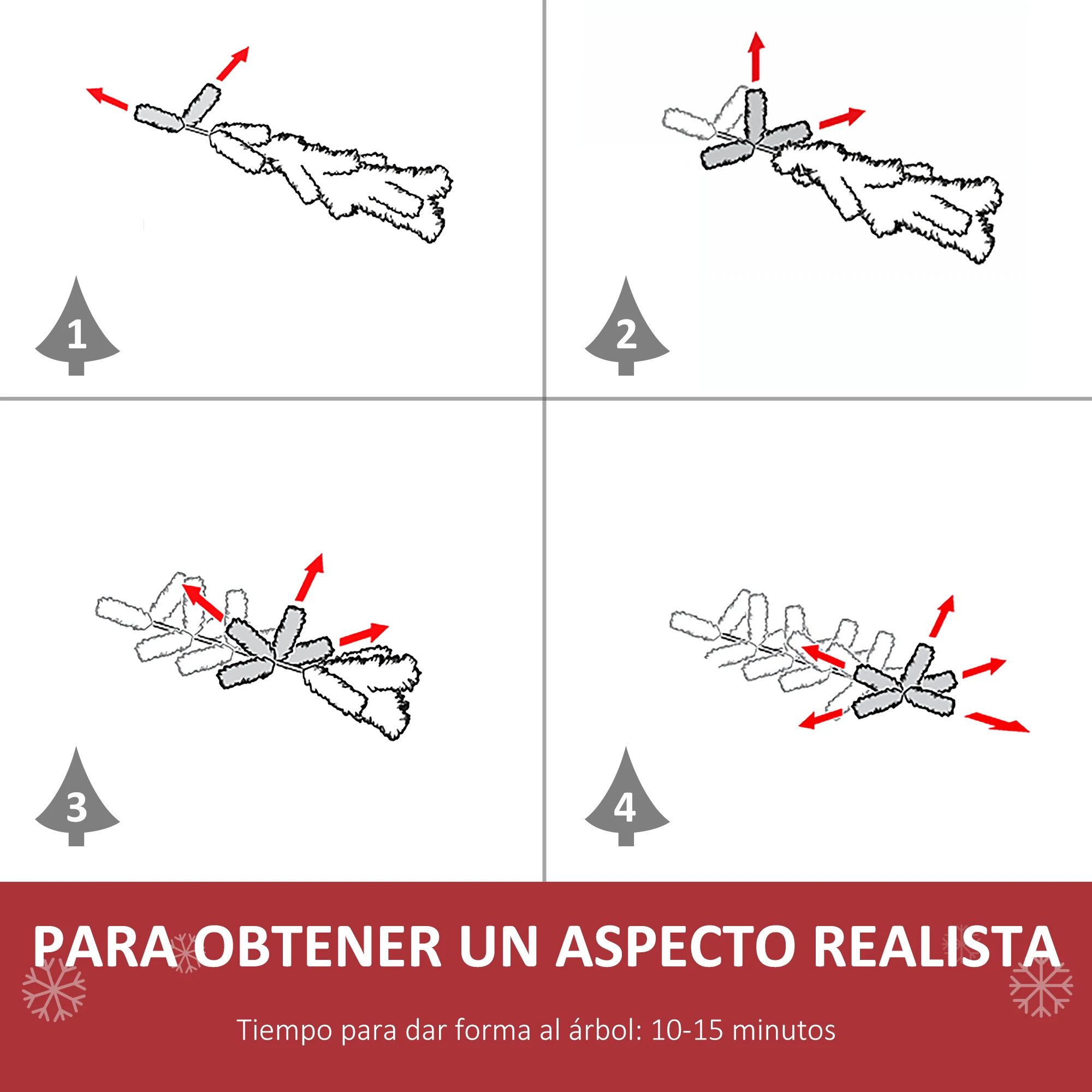 1

2

3

4

PARA OBTENER UN ASPECTO REALISTA

Tiempo para dar forma al árbol: 10-15 minutos