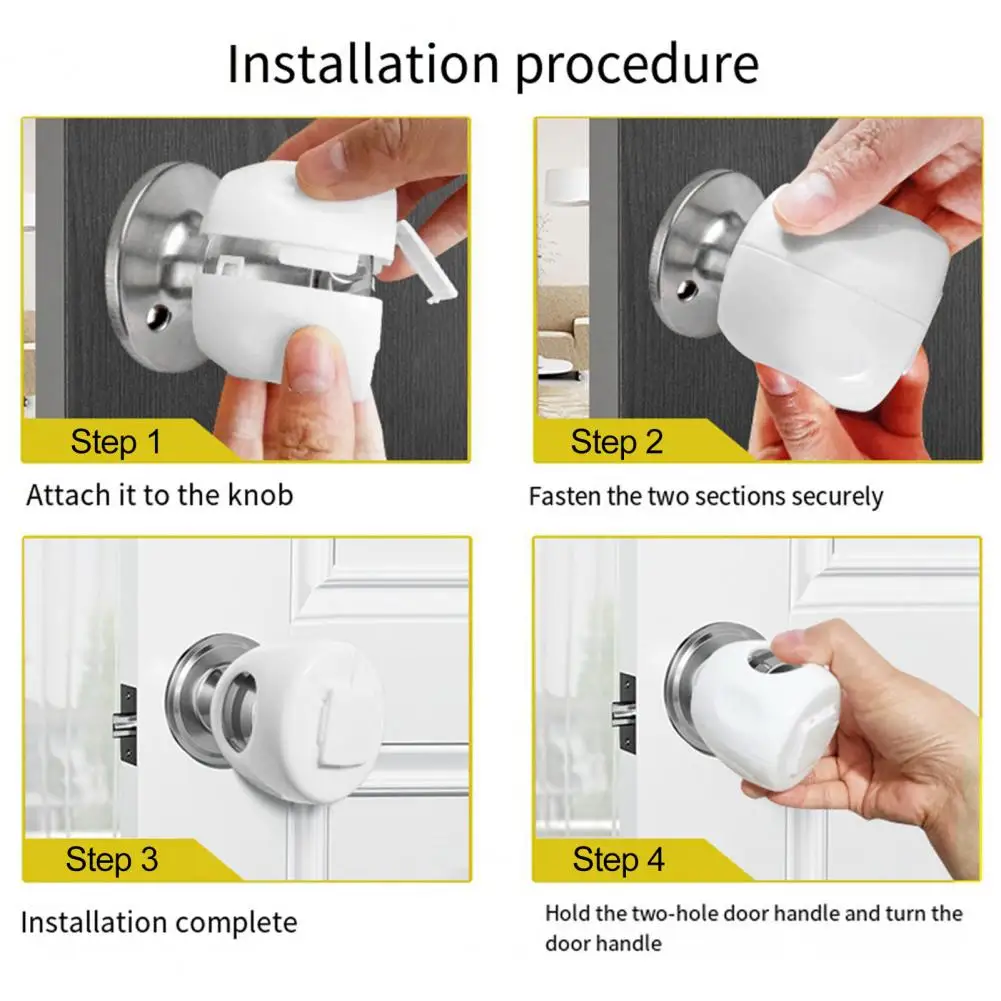 Installation procedure

Step 1

Attach it to the knob

Step 2

Fasten the two sections securely

Step 3

Installation complete

Step 4

Hold the two-hole door handle and turn the door handle