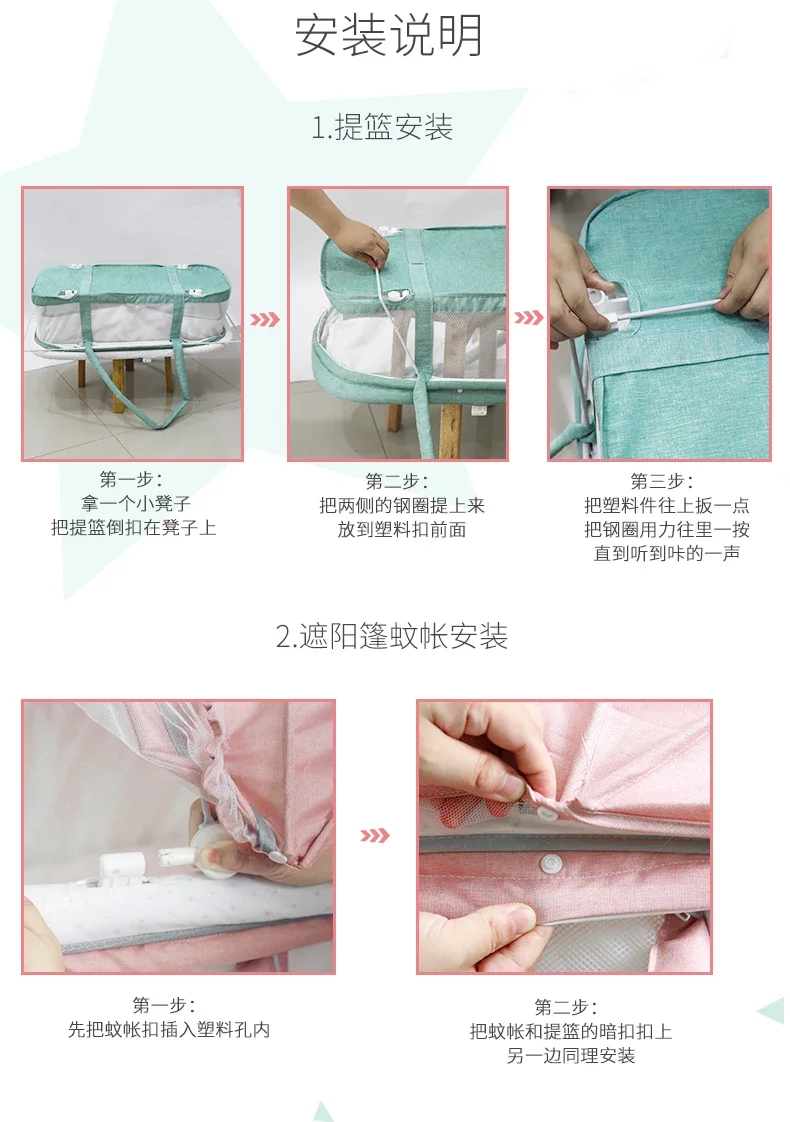 安装说明

1.提篮安装

第一步：
拿一个小凳子
把提篮倒扣在凳子上

第二步：
把两侧的钢圈提上来
放到塑料扣前面

第三步：
把塑料件往上扳一点
把钢圈用力往里一按
直到听到咔的一声

2.遮阳篷蚊帐安装

第一步：
先把蚊帐扣插入塑料孔内

第二步：
把蚊帐和提篮的暗扣扣上
另一边同理安装