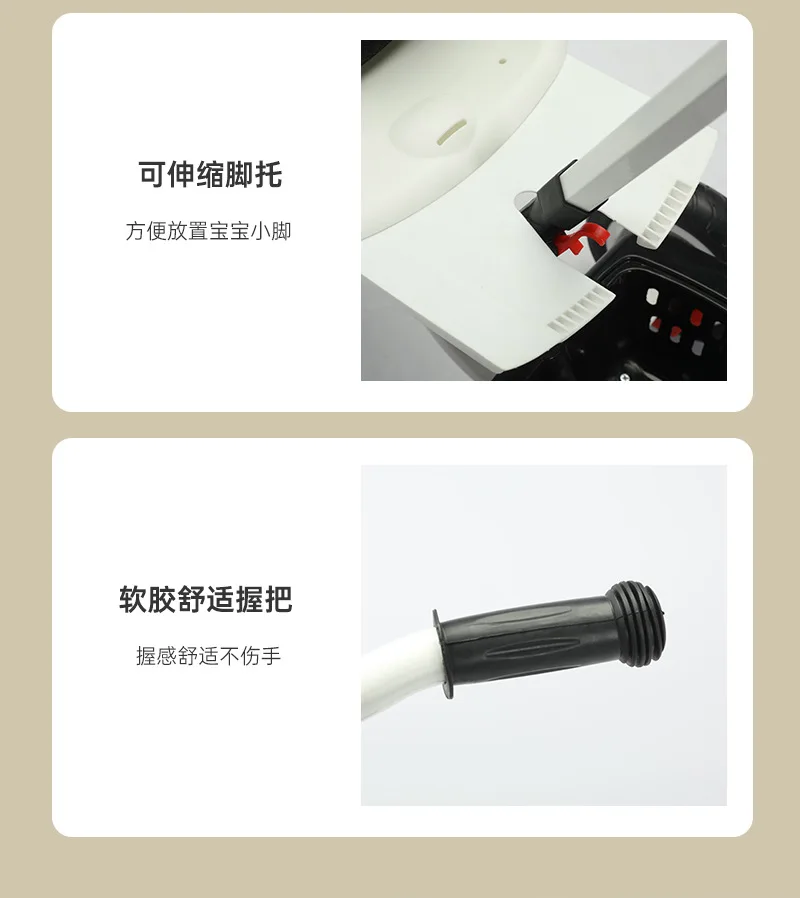 可伸缩脚托

方便放置宝宝小脚

软胶舒适握把

握感舒适不伤手