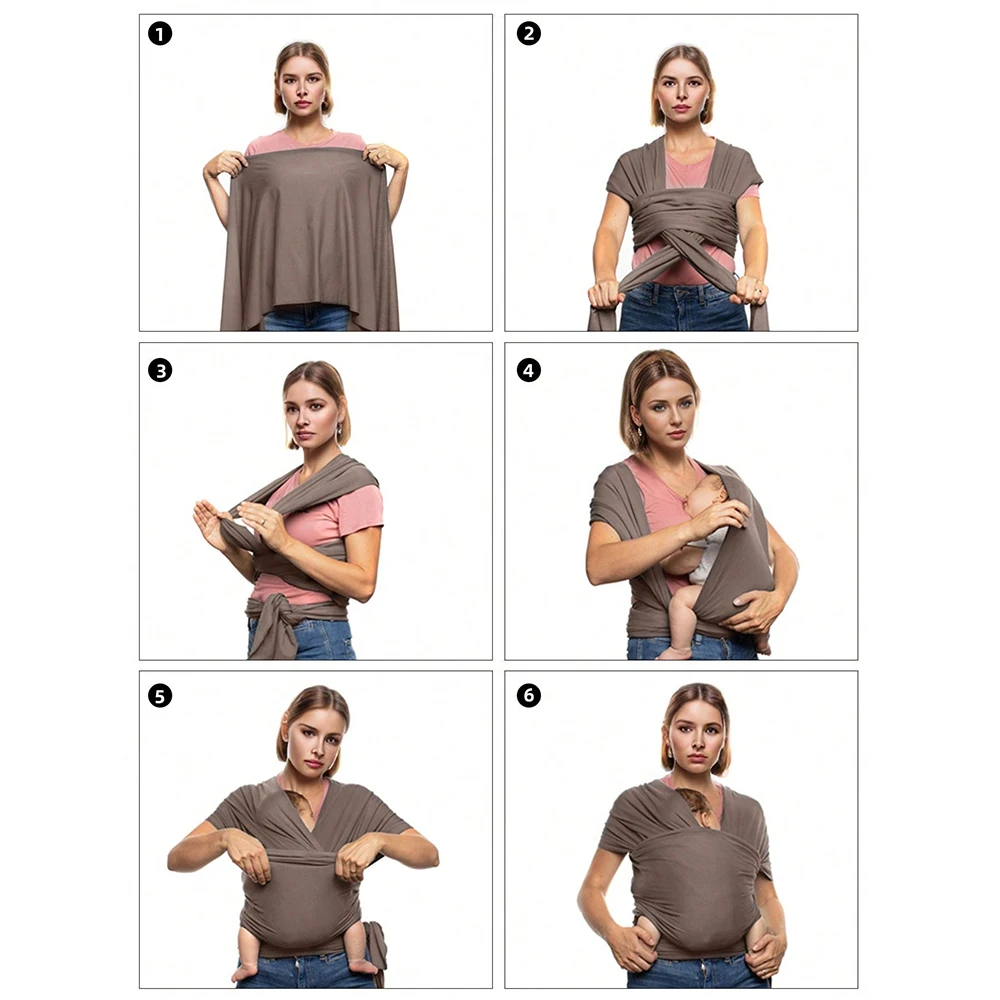 1
2
3
4
5
6