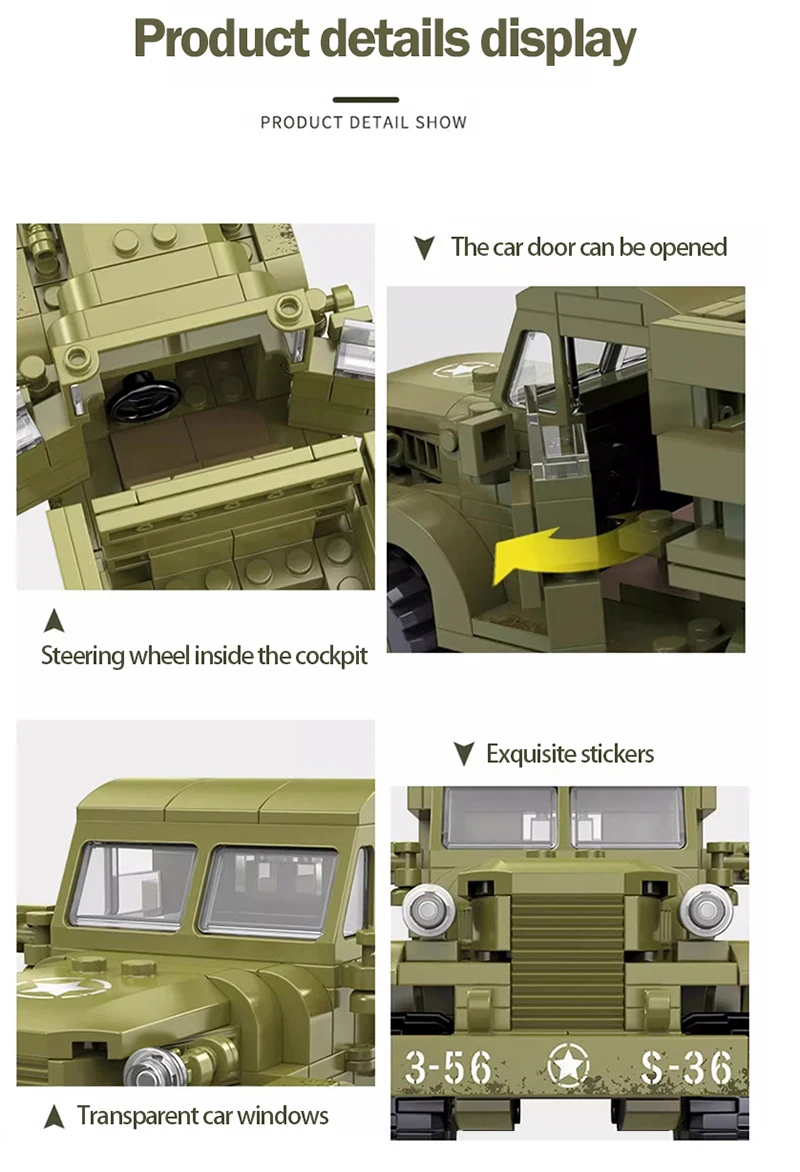 Product details display

PRODUCT DETAIL SHOW

The car door can be opened

Steering wheel inside the cockpit

Exquisite stickers

3-56 S-36

Transparent car windows