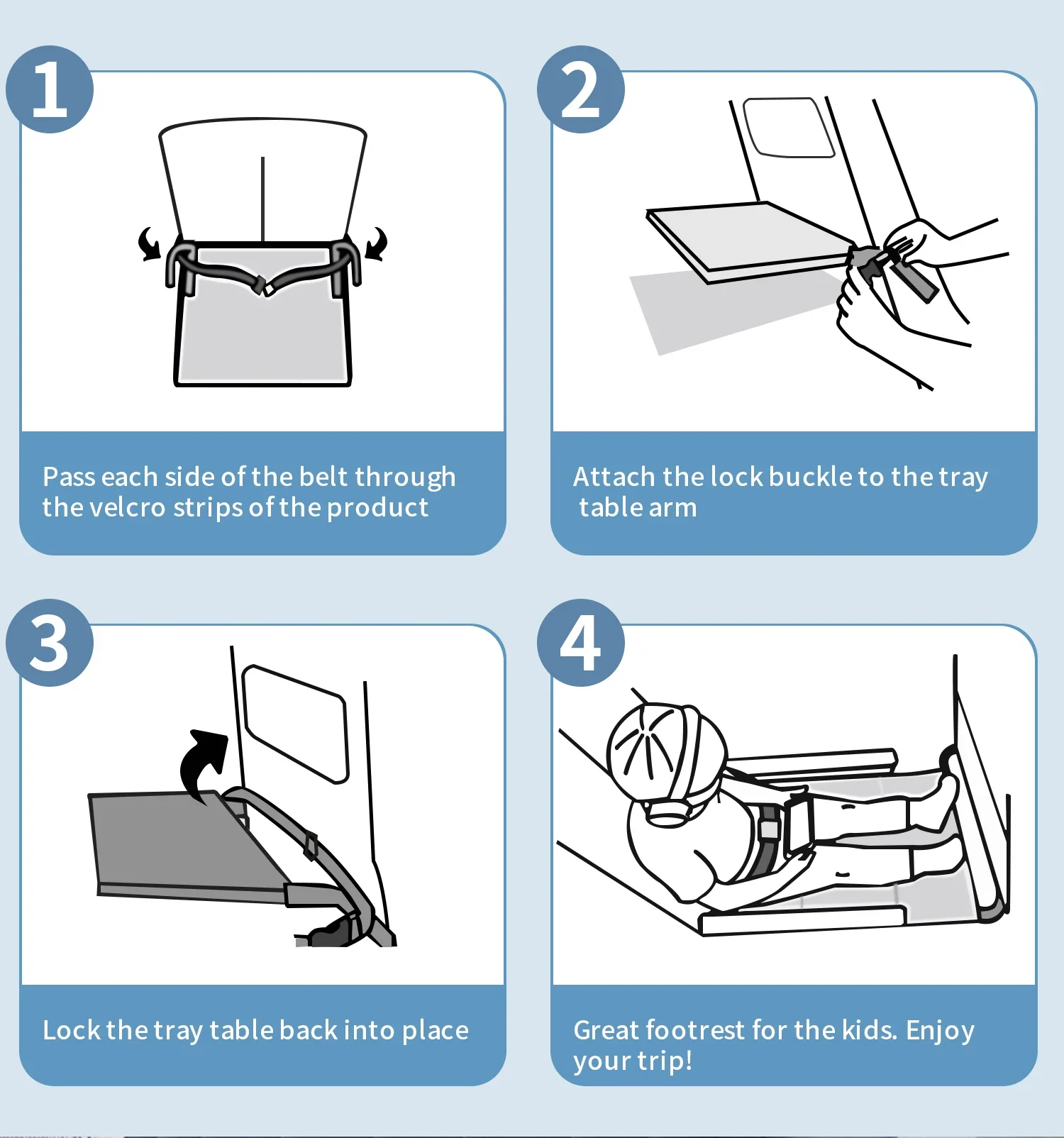 1

Pass each side of the belt through the velcro strips of the product

2

Attach the lock buckle to the tray table arm

3

Lock the tray table back into place

4

Great footrest for the kids. Enjoy your trip!