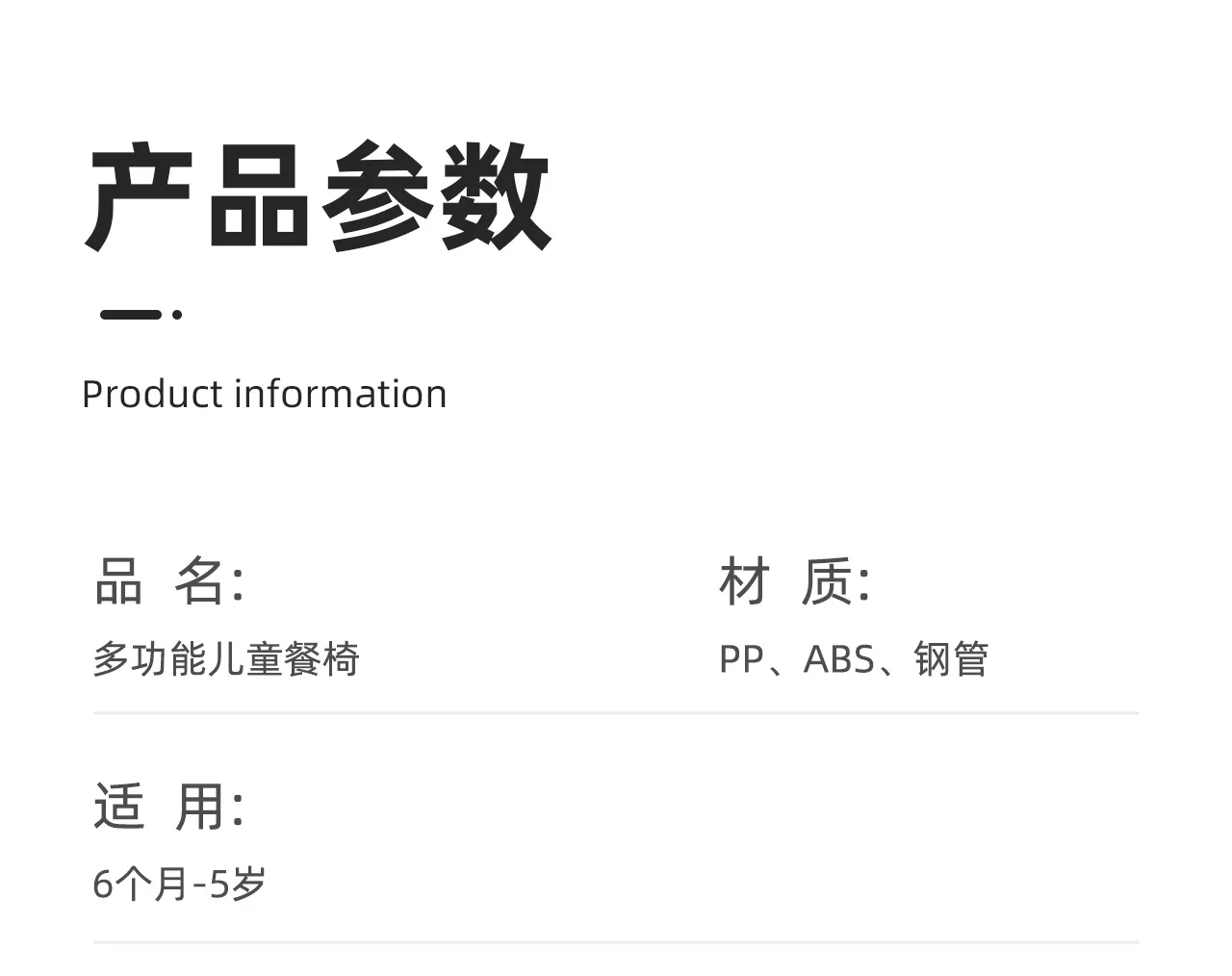 产品参数

Product information

品 名:
多功能儿童餐椅

材 质:
PP、ABS、钢管

适 用:
6个月-5岁