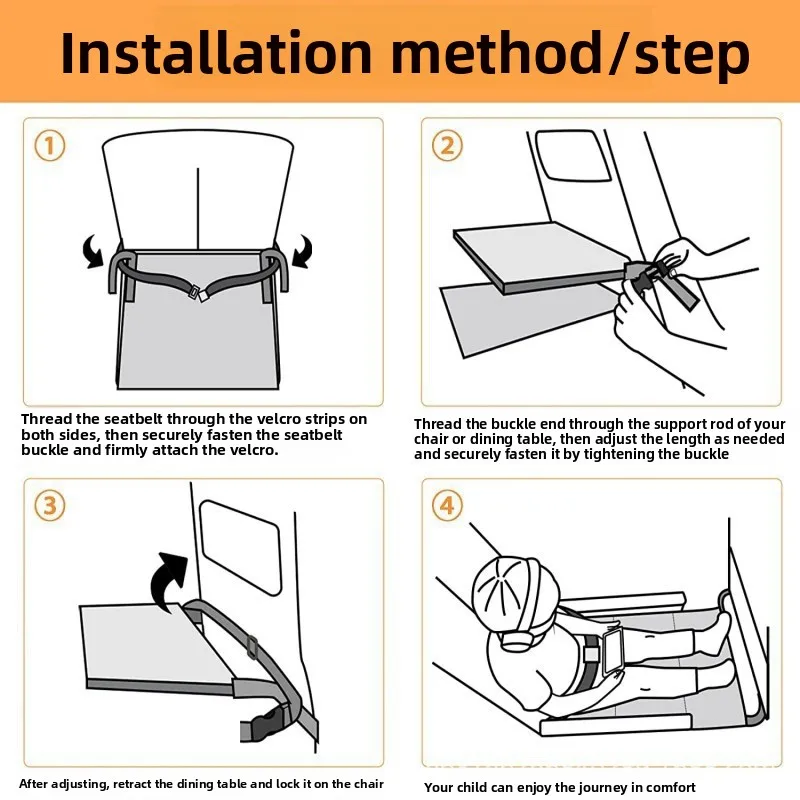 Installation method/step

①

Thread the seatbelt through the velcro strips on both sides, then securely fasten the seatbelt buckle and firmly attach the velcro.

②

Thread the buckle end through the support rod of your chair or dining table, then adjust the length as needed and securely fasten it by tightening the buckle

③

After adjusting, retract the dining table and lock it on the chair

④

Your child can enjoy the journey in comfort