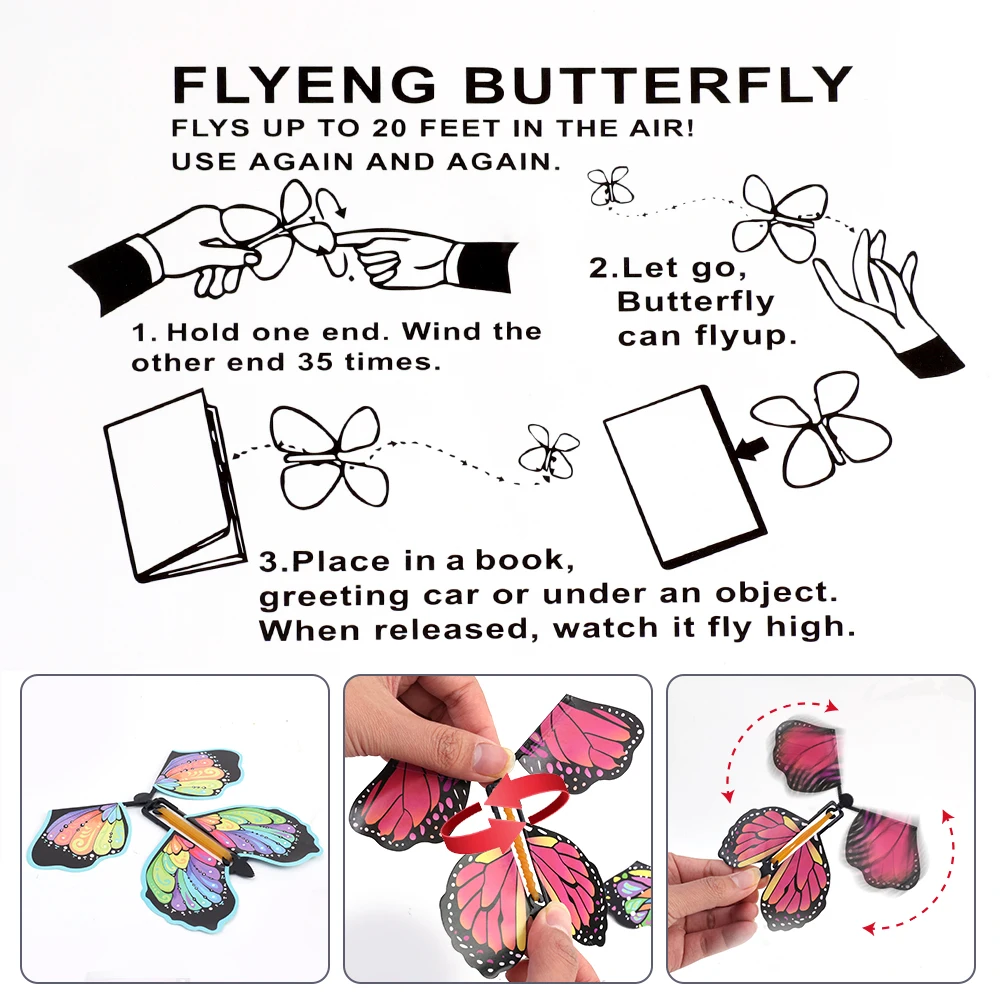 FLYENG BUTTERFLY
FLYS UP TO 20 FEET IN THE AIR!
USE AGAIN AND AGAIN.

1. Hold one end. Wind the other end 35 times.

2.Let go, Butterfly can flyup.

3.Place in a book, greeting car or under an object. When released, watch it fly high.