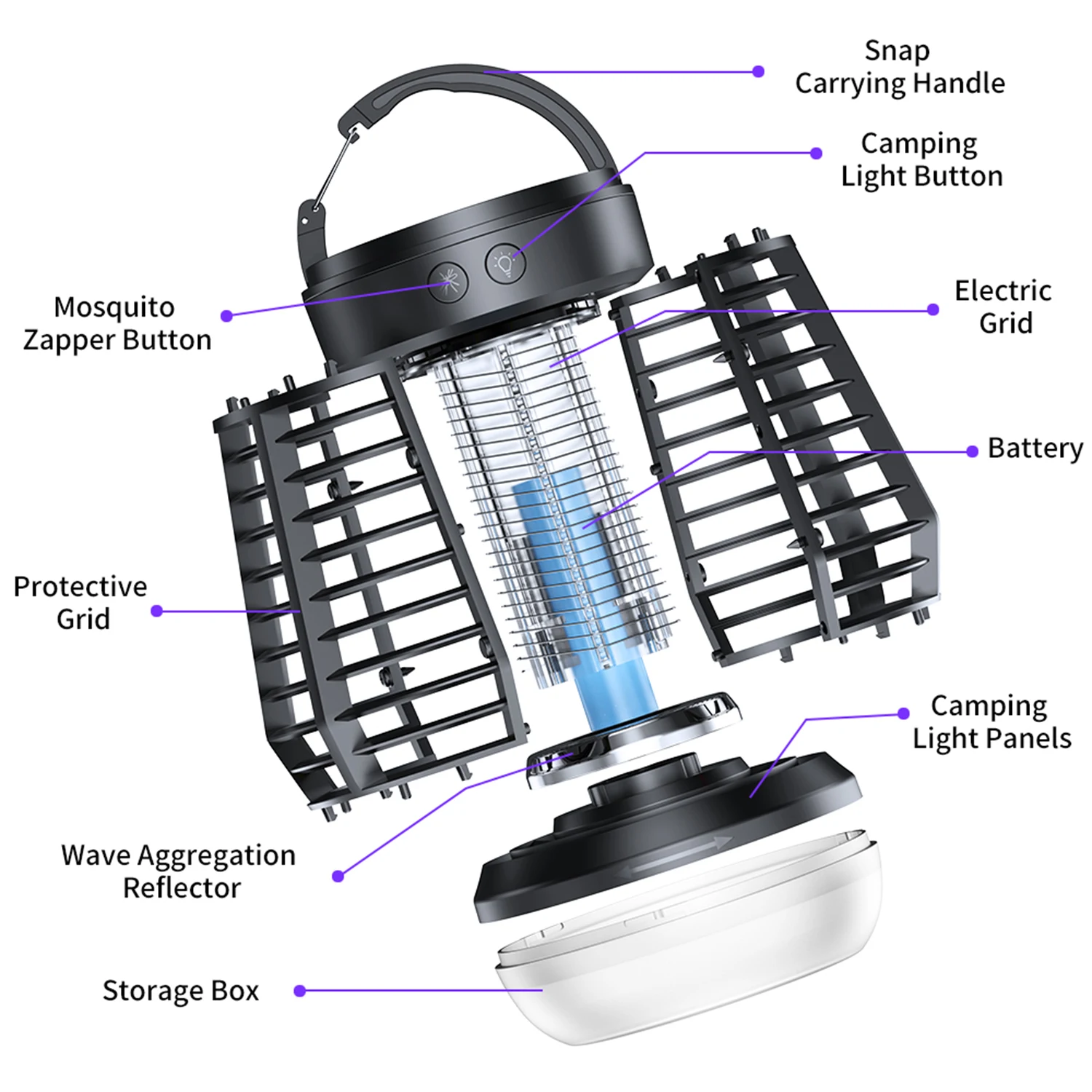 Snap
Carrying Handle

Camping
Light Button

Mosquito
Zapper Button

Electric
Grid

Battery

Protective
Grid

Camping
Light Panels

Wave Aggregation
Reflector

Storage Box