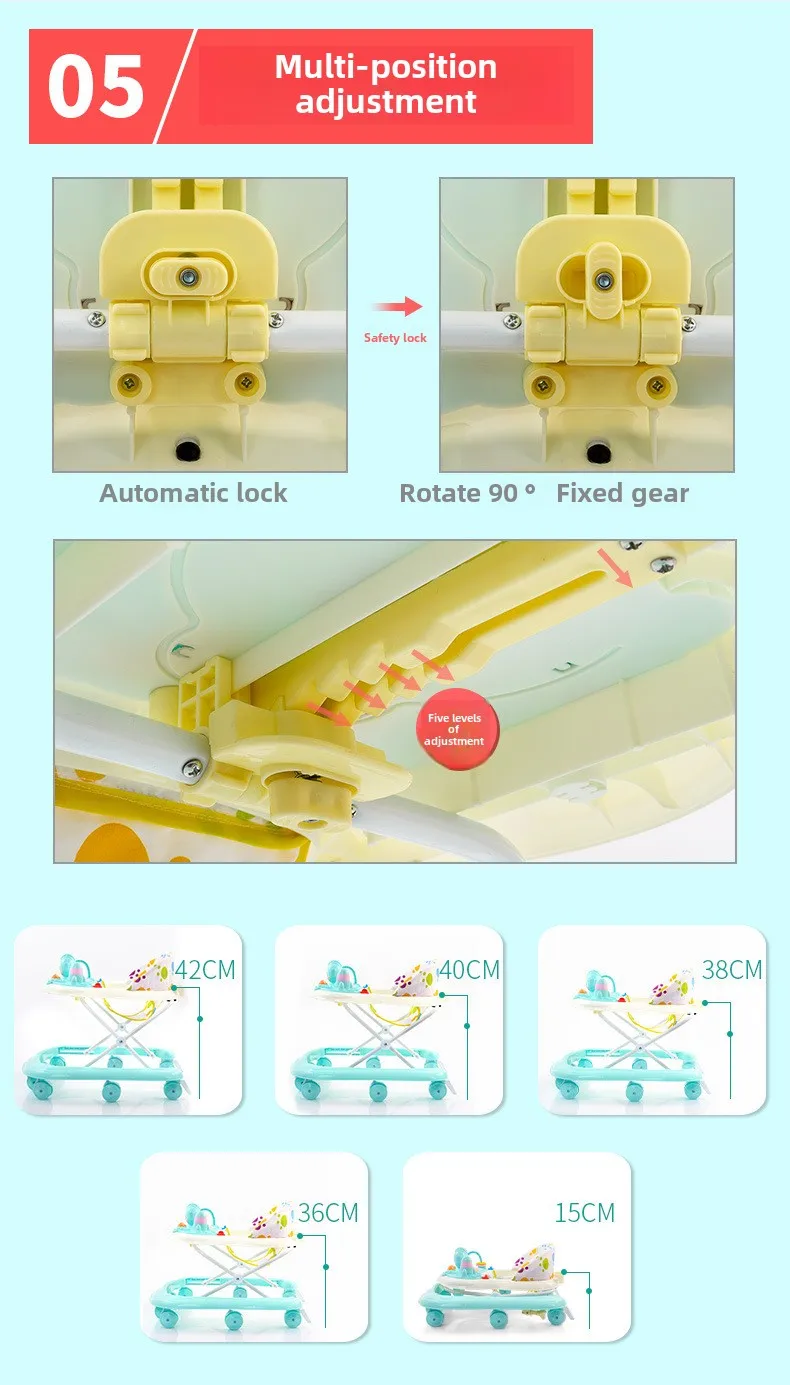 05

Multi-position adjustment

Safety lock

Automatic lock

Rotate 90 °  Fixed gear

Five levels of adjustment

42CM

40CM

38CM

36CM

15CM