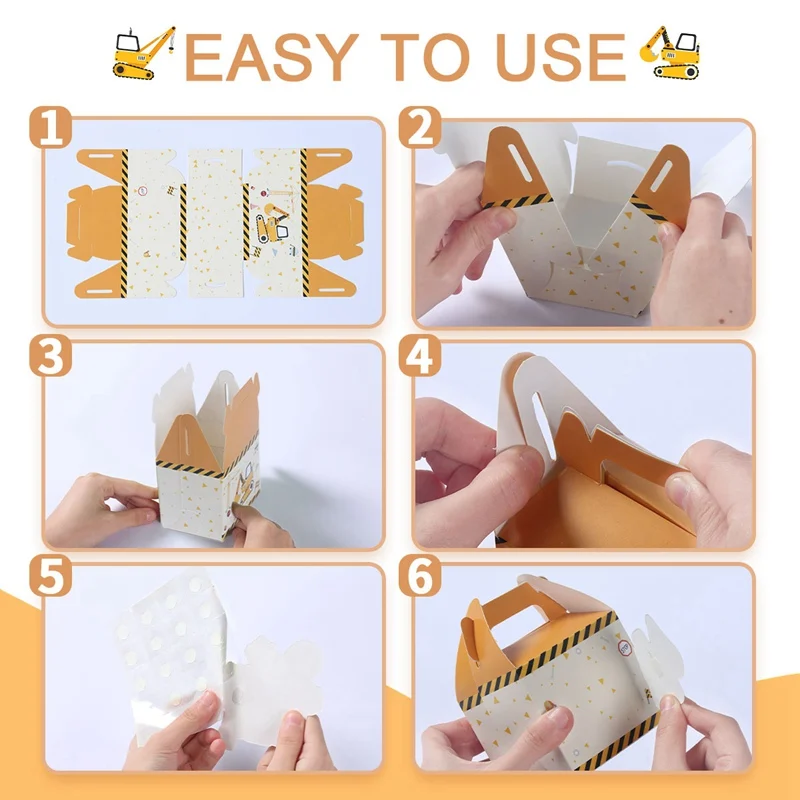 EASY TO USE

1

2

3

4

5

6