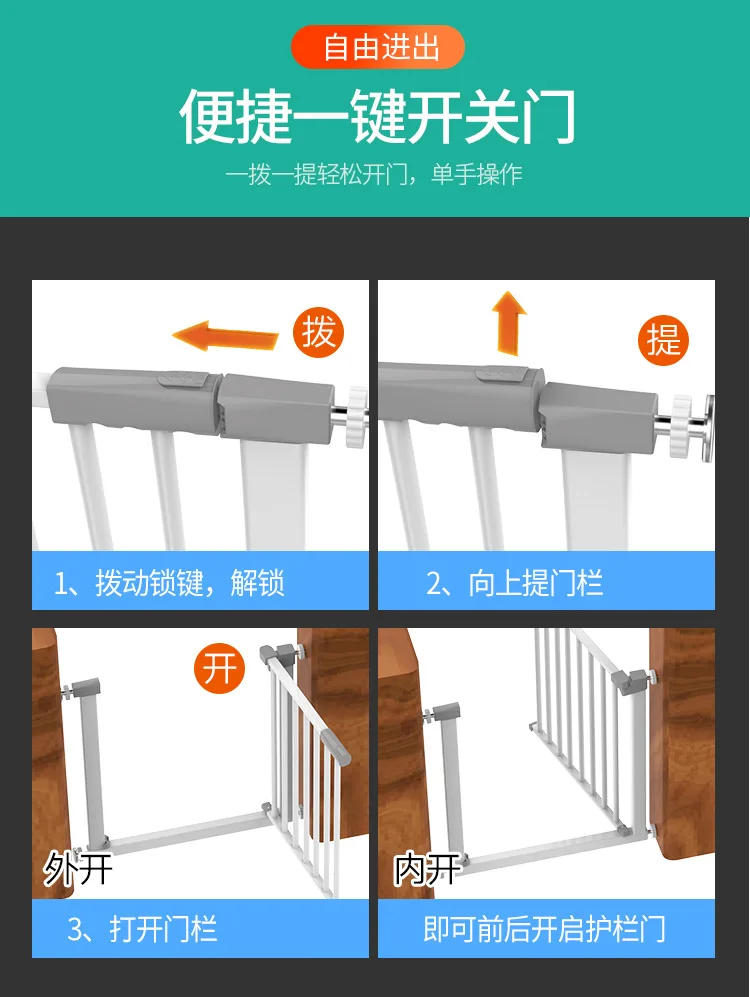 自由进出

便捷一键开关门

一拨一提轻松开门，单手操作

拨

1、拨动锁键，解锁

提

2、向上提门栏

开

外开

3、打开门栏

内开

即可前后开启护栏门