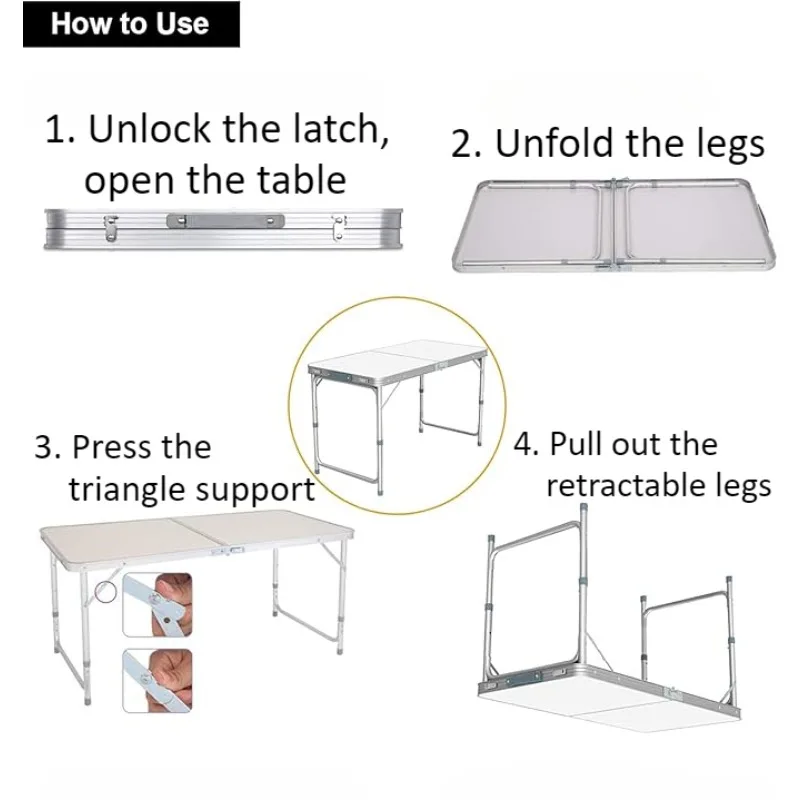 How to Use

1. Unlock the latch, open the table

2. Unfold the legs

3. Press the triangle support

4. Pull out the retractable legs