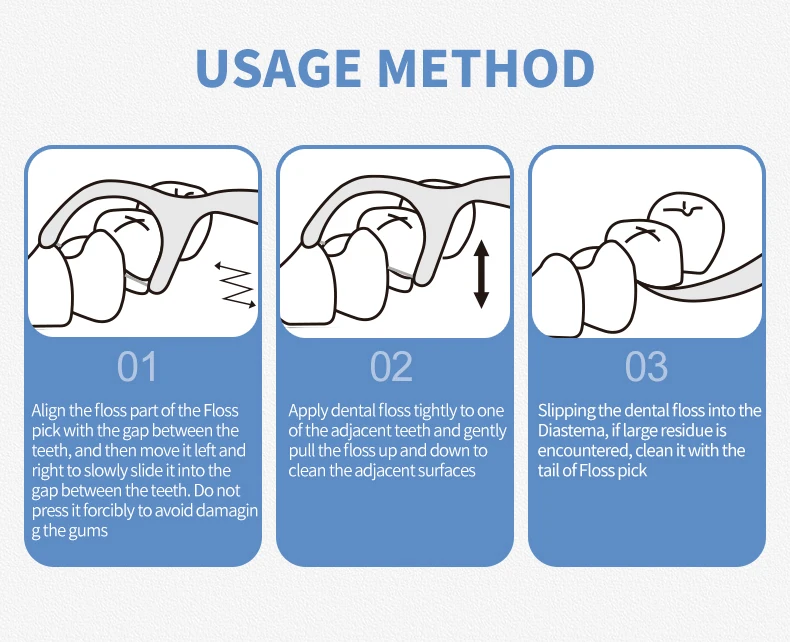 USAGE METHOD

01

Align the floss part of the Floss pick with the gap between the teeth, and then move it left and right to slowly slide it into the gap between the teeth. Do not press it forcibly to avoid damagin g the gums

02

Apply dental floss tightly to one of the adjacent teeth and gently pull the floss up and down to clean the adjacent surfaces

03

Slipping the dental floss into the Diastema, if large residue is encountered, clean it with the tail of Floss pick