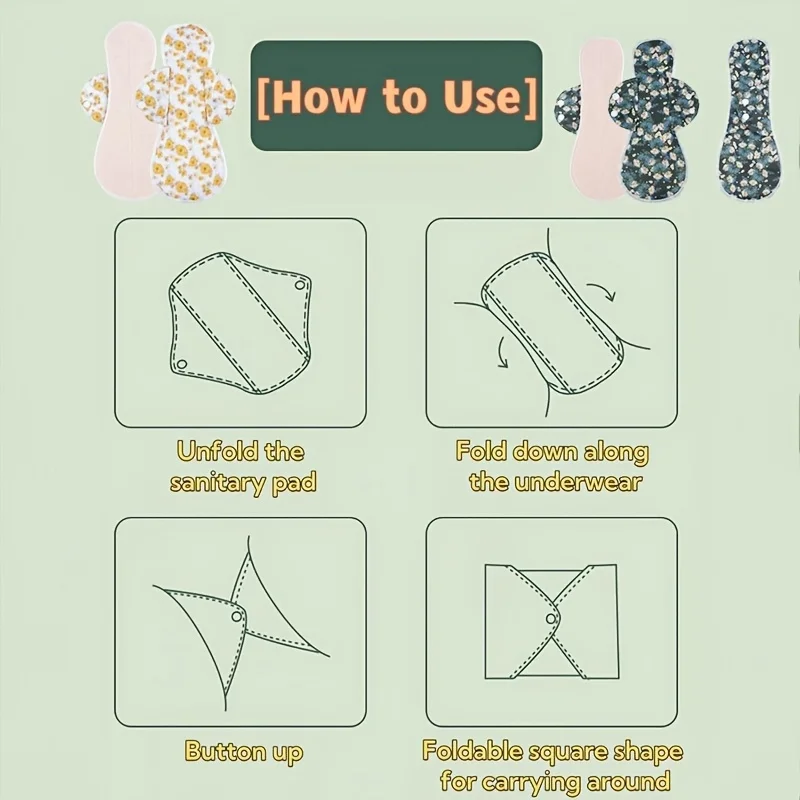 [How to Use]

Unfold the sanitary pad

Fold down along the underwear

Button up

Foldable square shape for carrying around