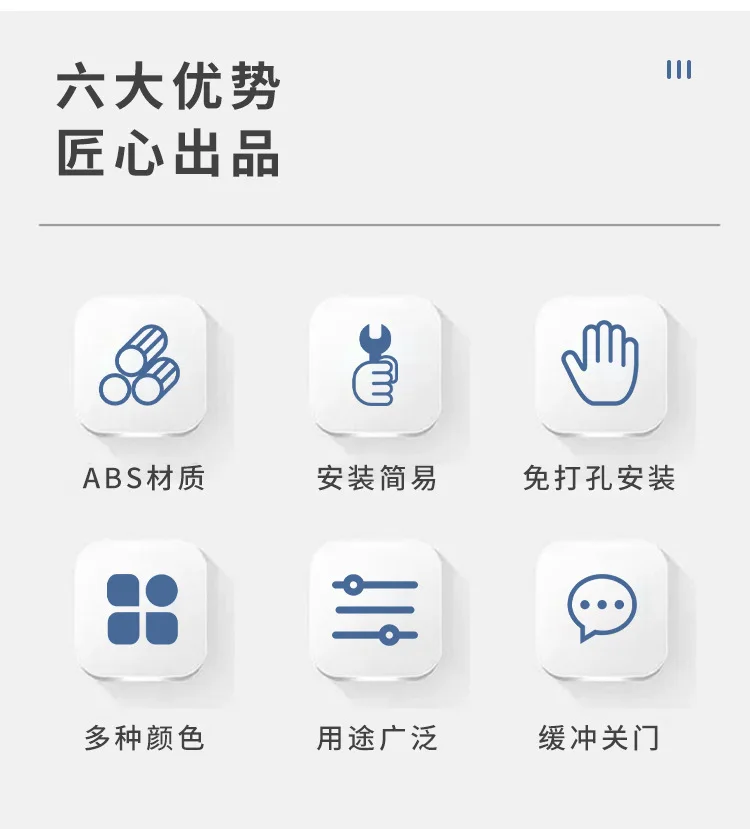 六大优势
匠心出品

ABS材质

安装简易

免打孔安装

多种颜色

用途广泛

缓冲关门