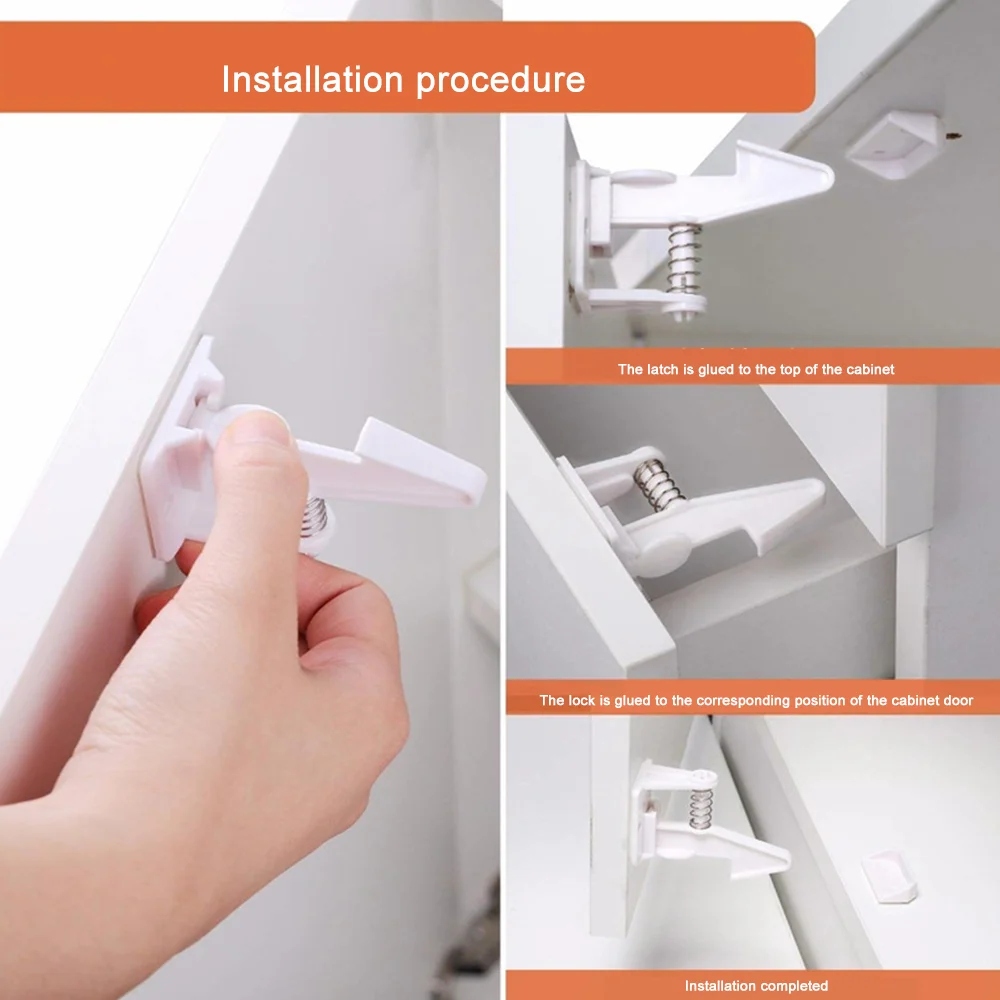 Installation procedure

The latch is glued to the top of the cabinet

The lock is glued to the corresponding position of the cabinet door

Installation completed