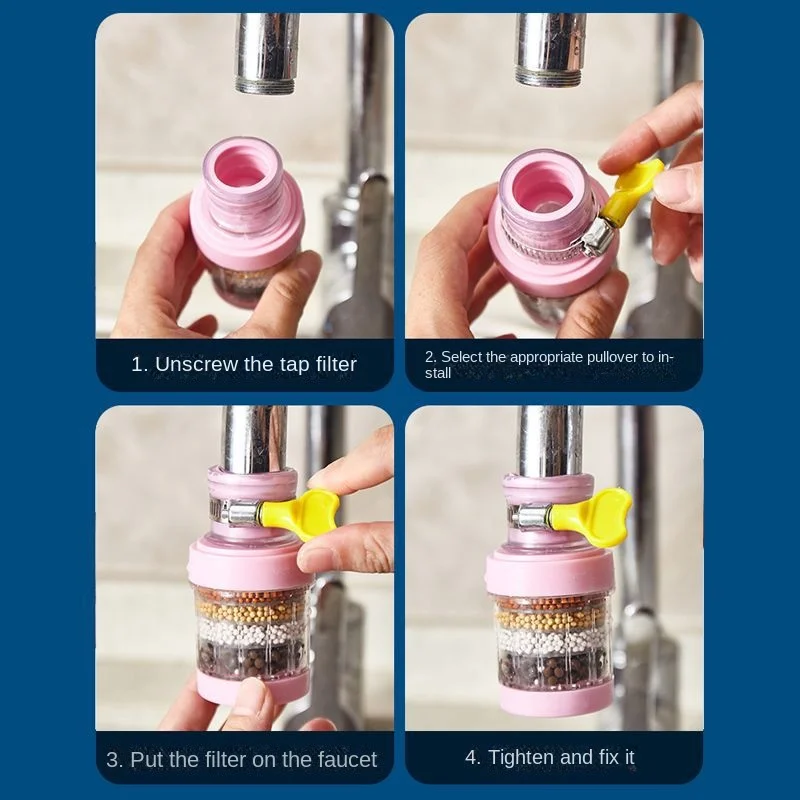 1. Unscrew the tap filter

2. Select the appropriate pullover to install

3. Put the filter on the faucet

4. Tighten and fix it