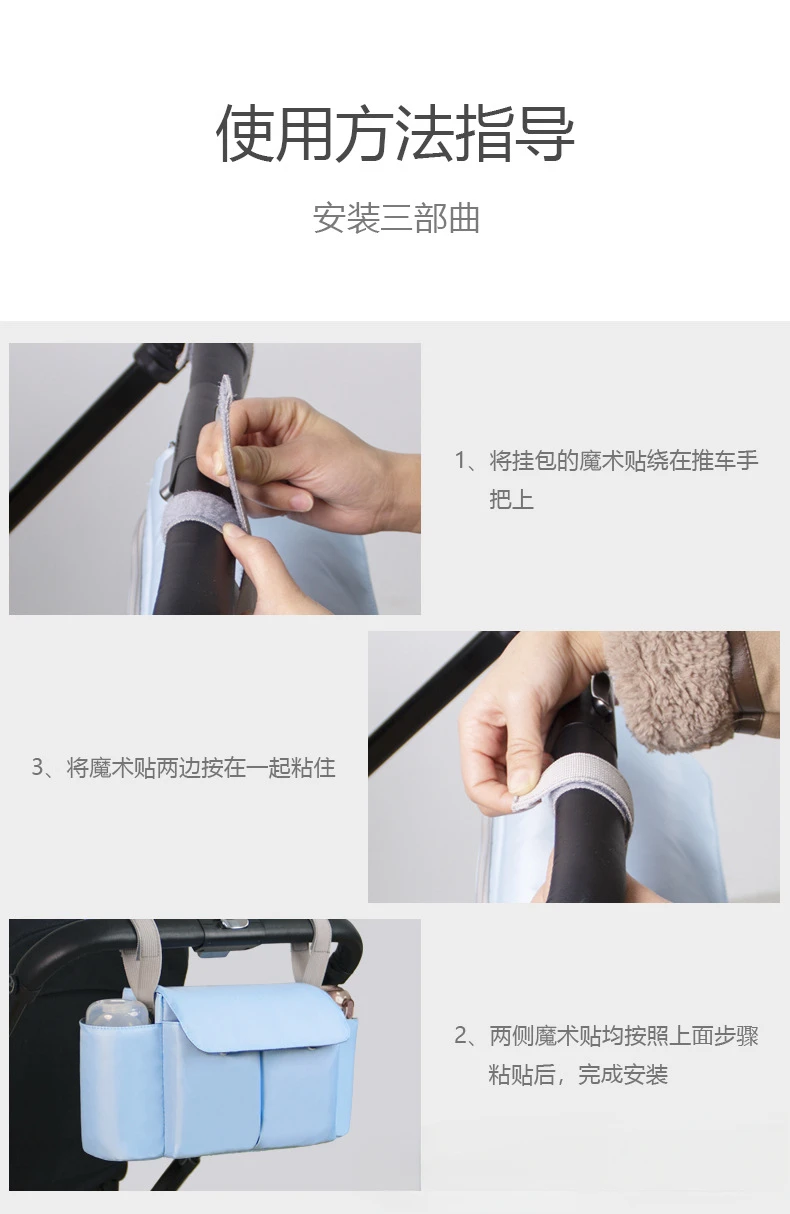 使用方法指导

安装三部曲

1、将挂包的魔术贴绕在推车手把上

3、将魔术贴两边按在一起粘住

2、两侧魔术贴均按照上面步骤粘贴后，完成安装