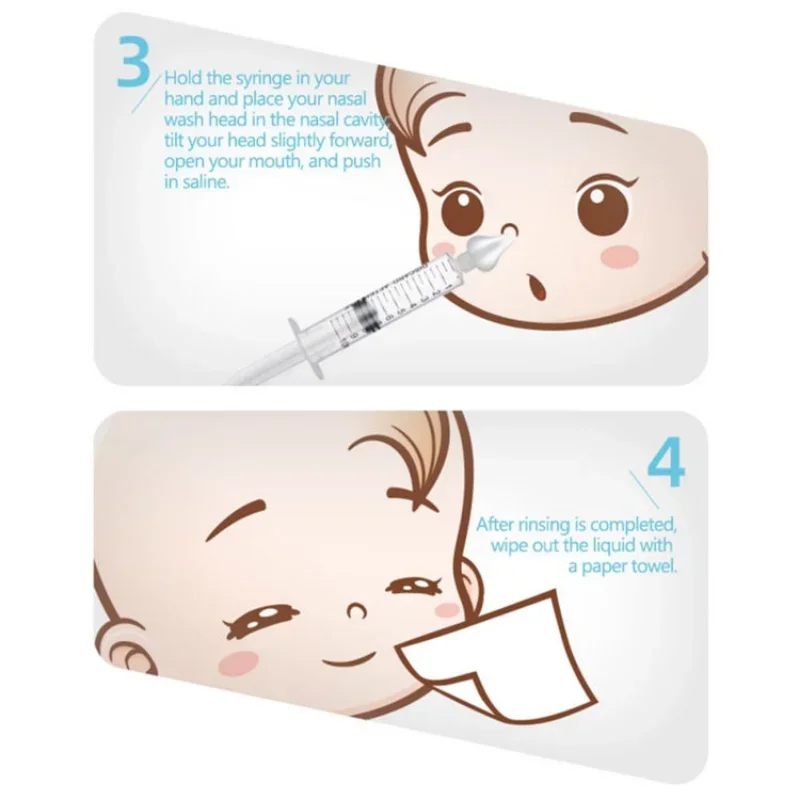 3

Hold the syringe in your hand and place your nasal wash head in the nasal cavity, tilt your head slightly forward, open your mouth, and push in saline.

4

After rinsing is completed, wipe out the liquid with a paper towel.