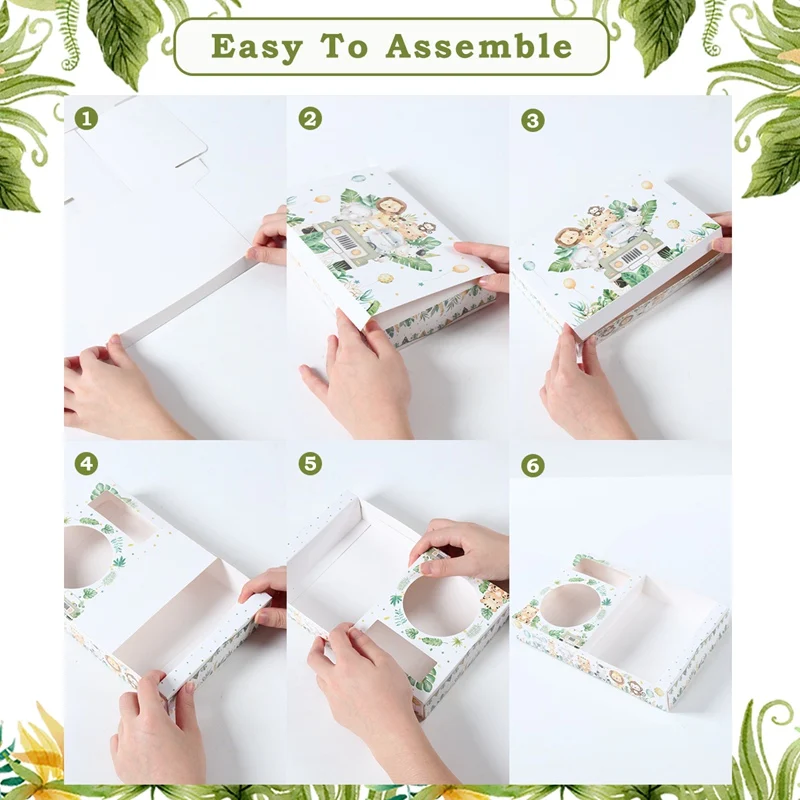 Easy To Assemble

1

2

3

4

5

6