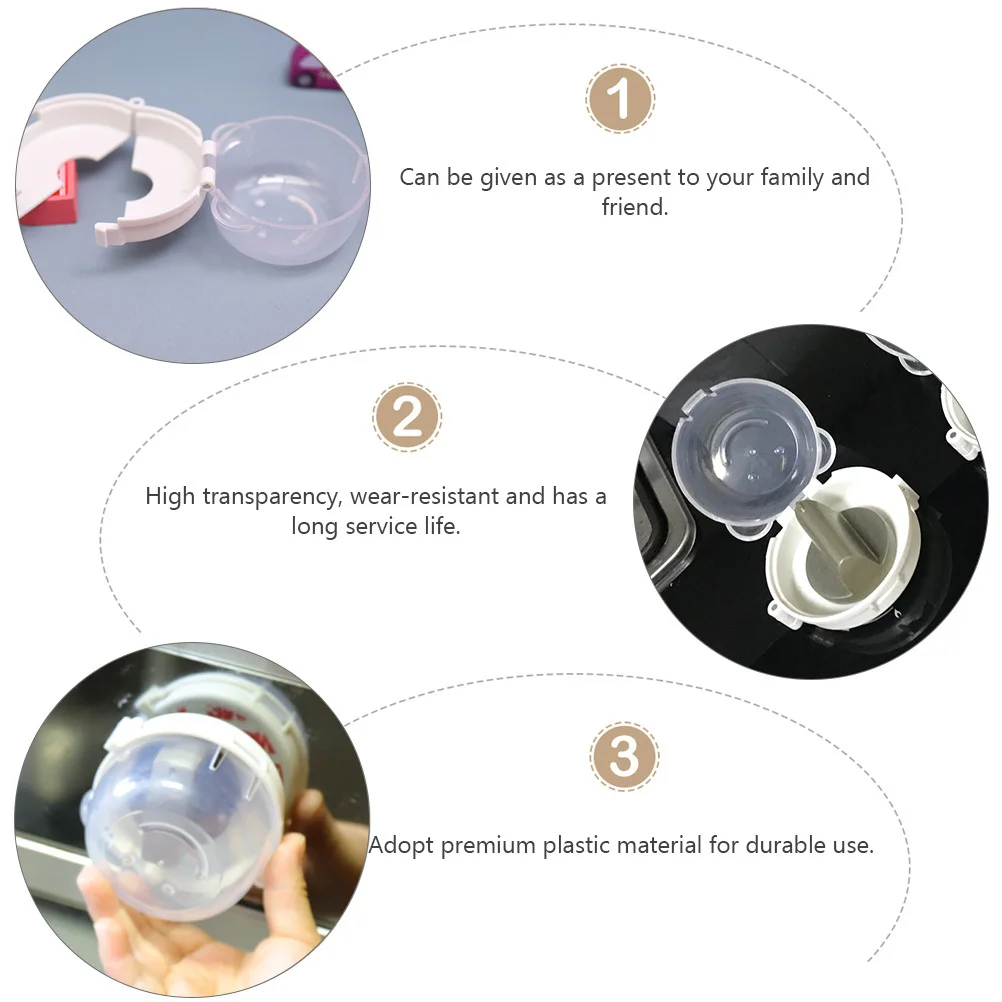 1

Can be given as a present to your family and friend.

2

High transparency, wear-resistant and has a long service life.

3

Adopt premium plastic material for durable use.